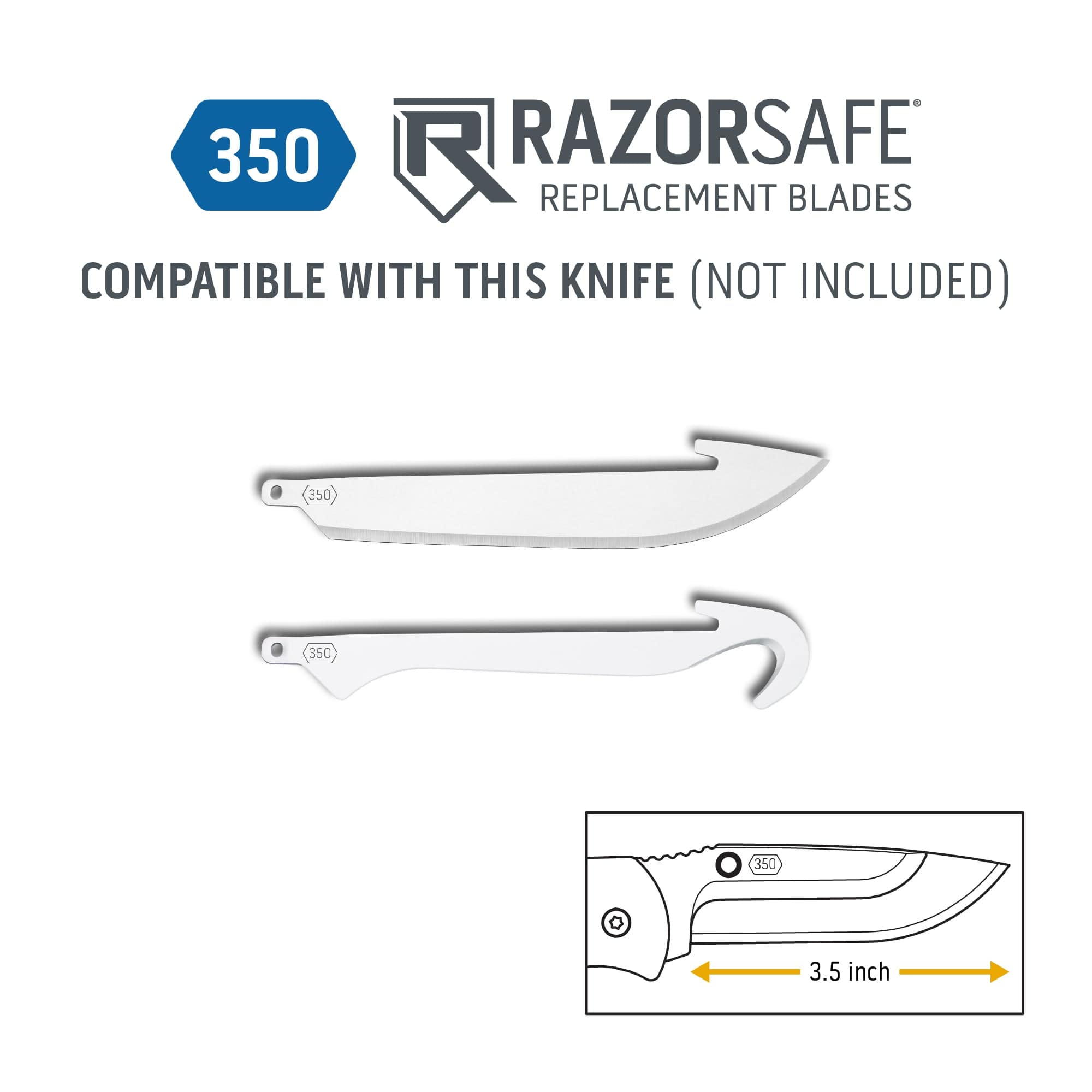 350

RAZORSAFE®
REPLACEMENT BLADES

COMPATIBLE WITH THIS KNIFE (NOT INCLUDED)

350

350

350

3.5 inch