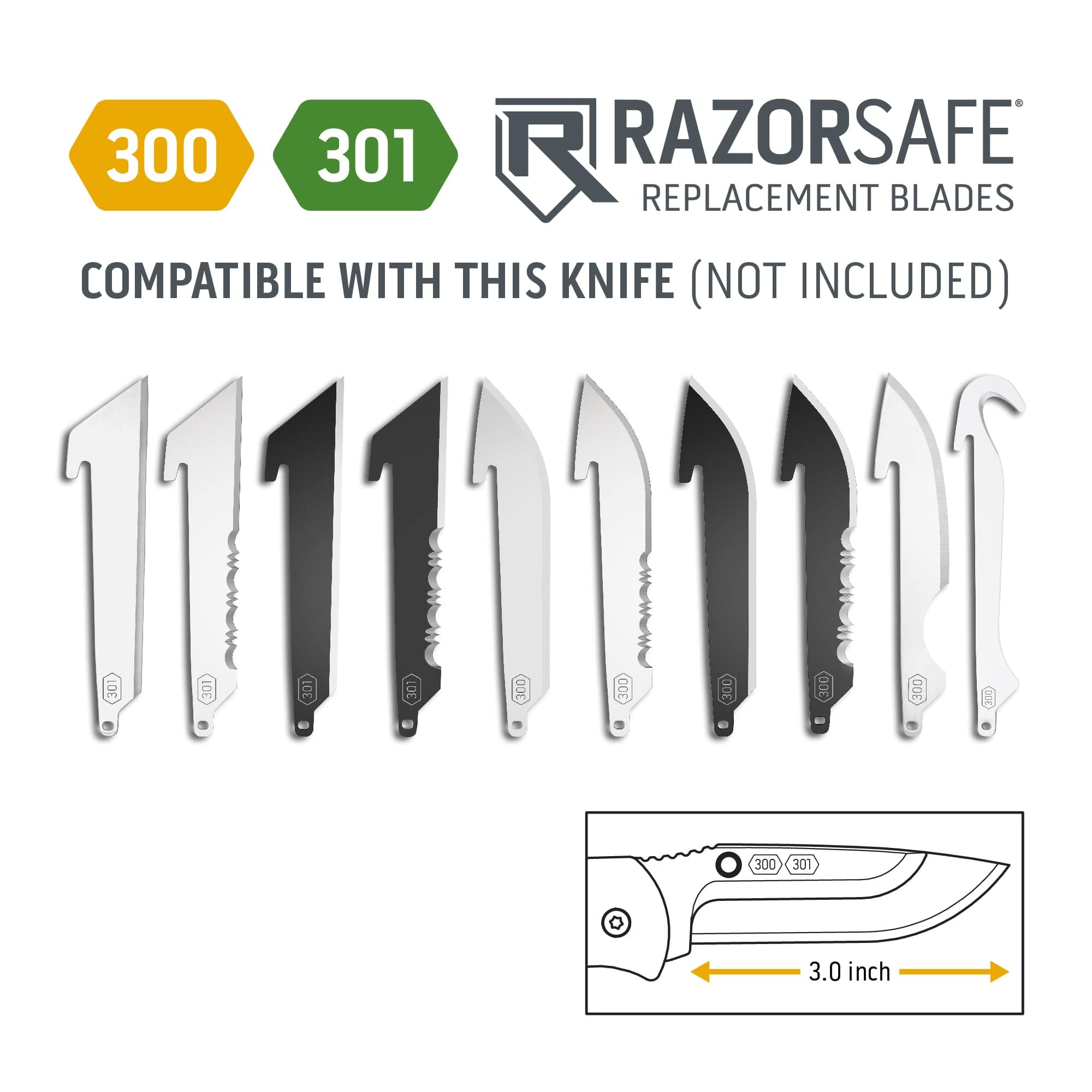 300 301 RAZORSAFE®
REPLACEMENT BLADES

COMPATIBLE WITH THIS KNIFE (NOT INCLUDED)

301 301 301 301 300 300 300 300 300 300

300 301

3.0 inch