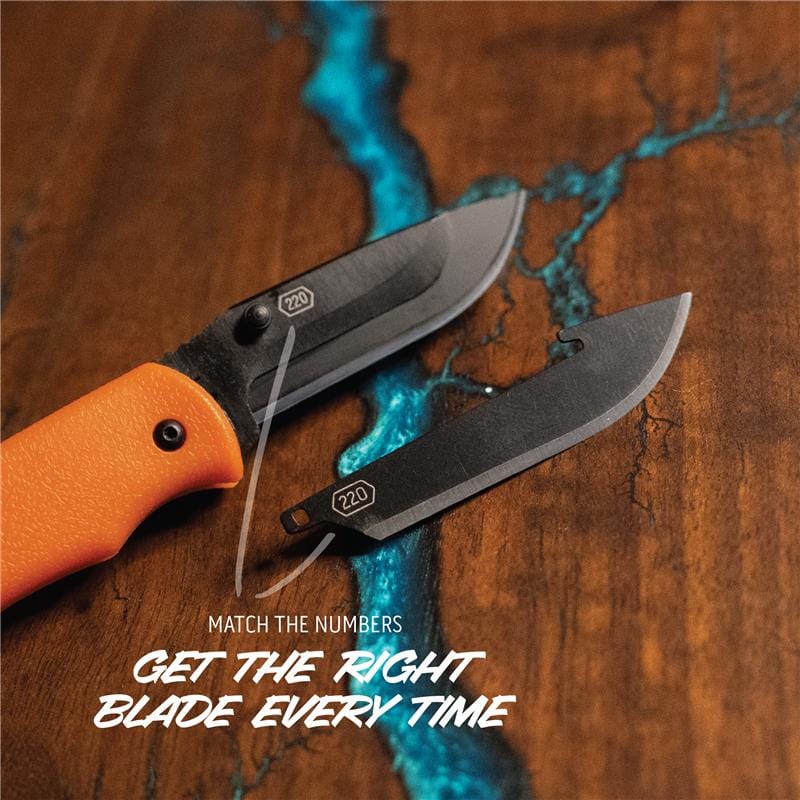 220

220

MATCH THE NUMBERS

GET THE RIGHT BLADE EVERY TIME