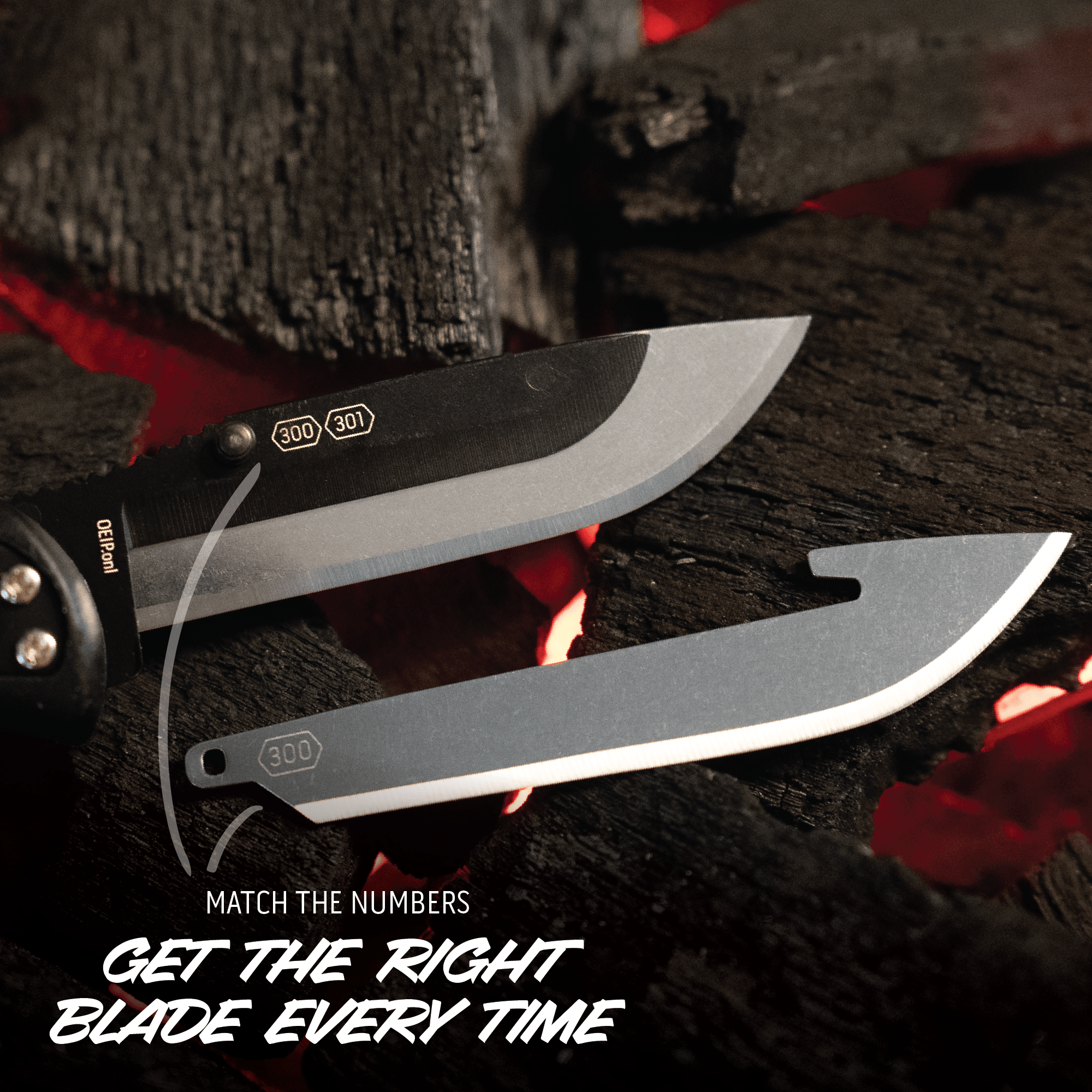 300 301

OEIP.onl

300

MATCH THE NUMBERS

GET THE RIGHT BLADE EVERY TIME