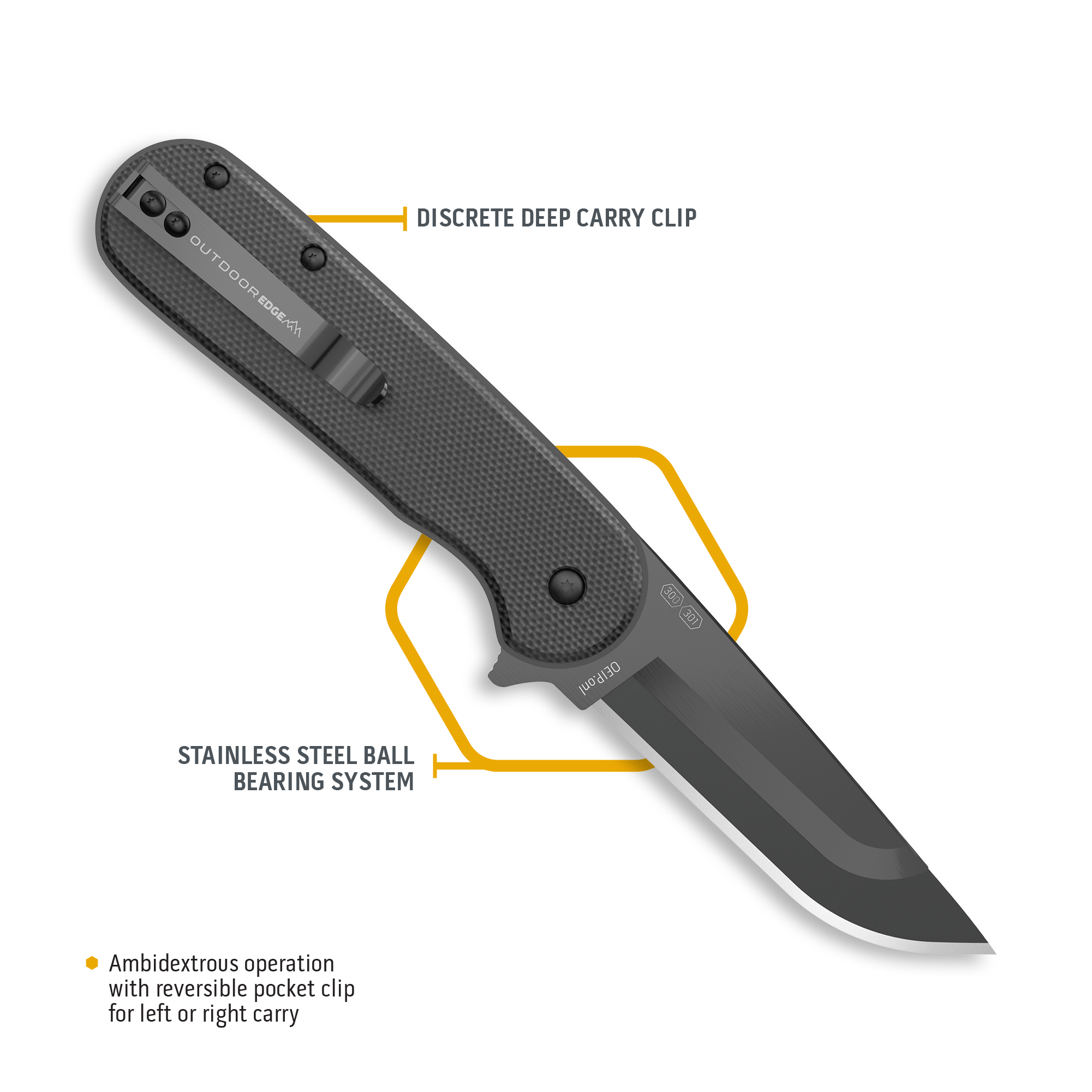 DISCRETE DEEP CARRY CLIP

OUTDOOR EDGE

300

301

OEIP.onl

STAINLESS STEEL BALL BEARING SYSTEM

Ambidextrous operation with reversible pocket clip for left or right carry