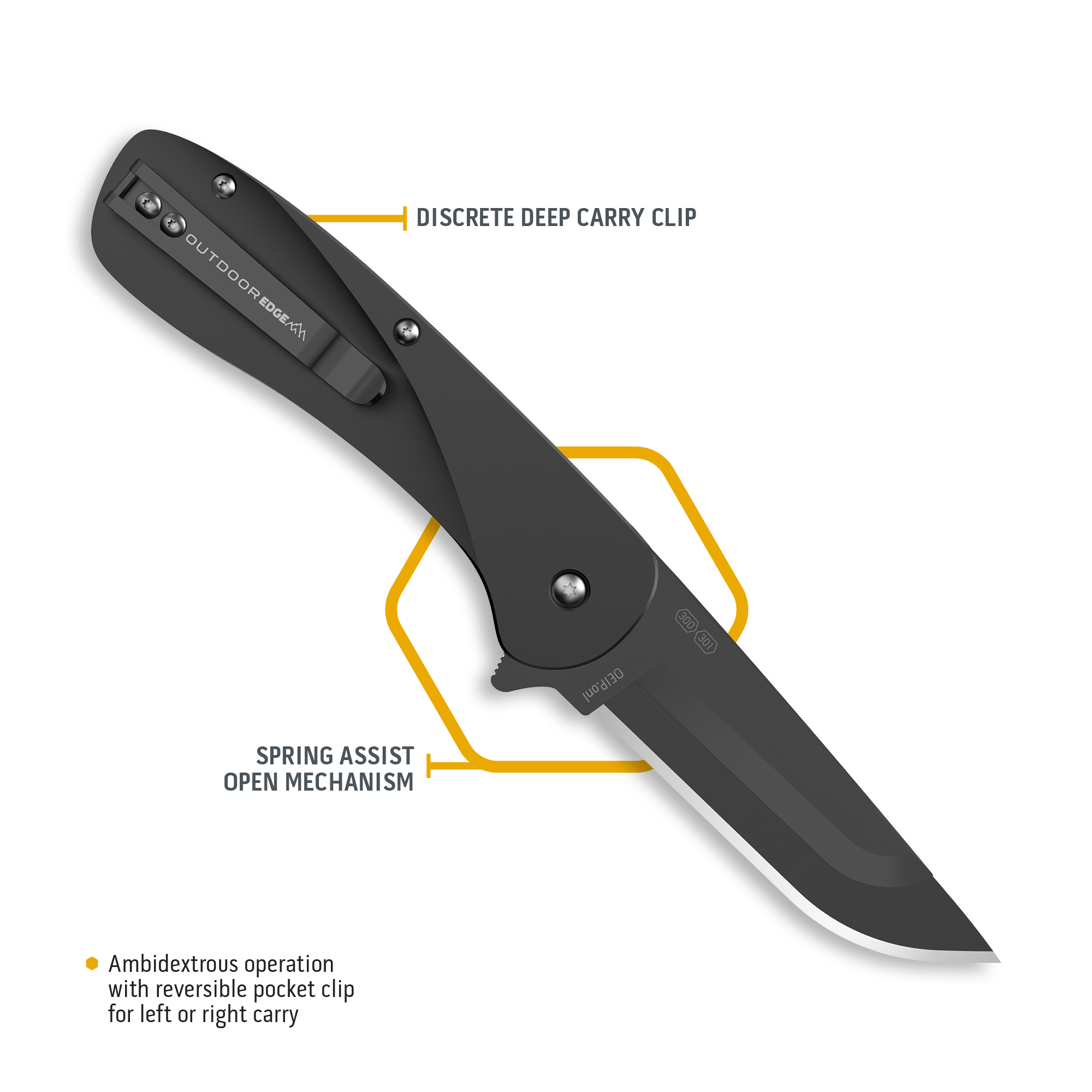 DISCRETE DEEP CARRY CLIP

OUTDOOR EDGE

300 301

OEIP.onl

SPRING ASSIST
OPEN MECHANISM

Ambidextrous operation with reversible pocket clip for left or right carry