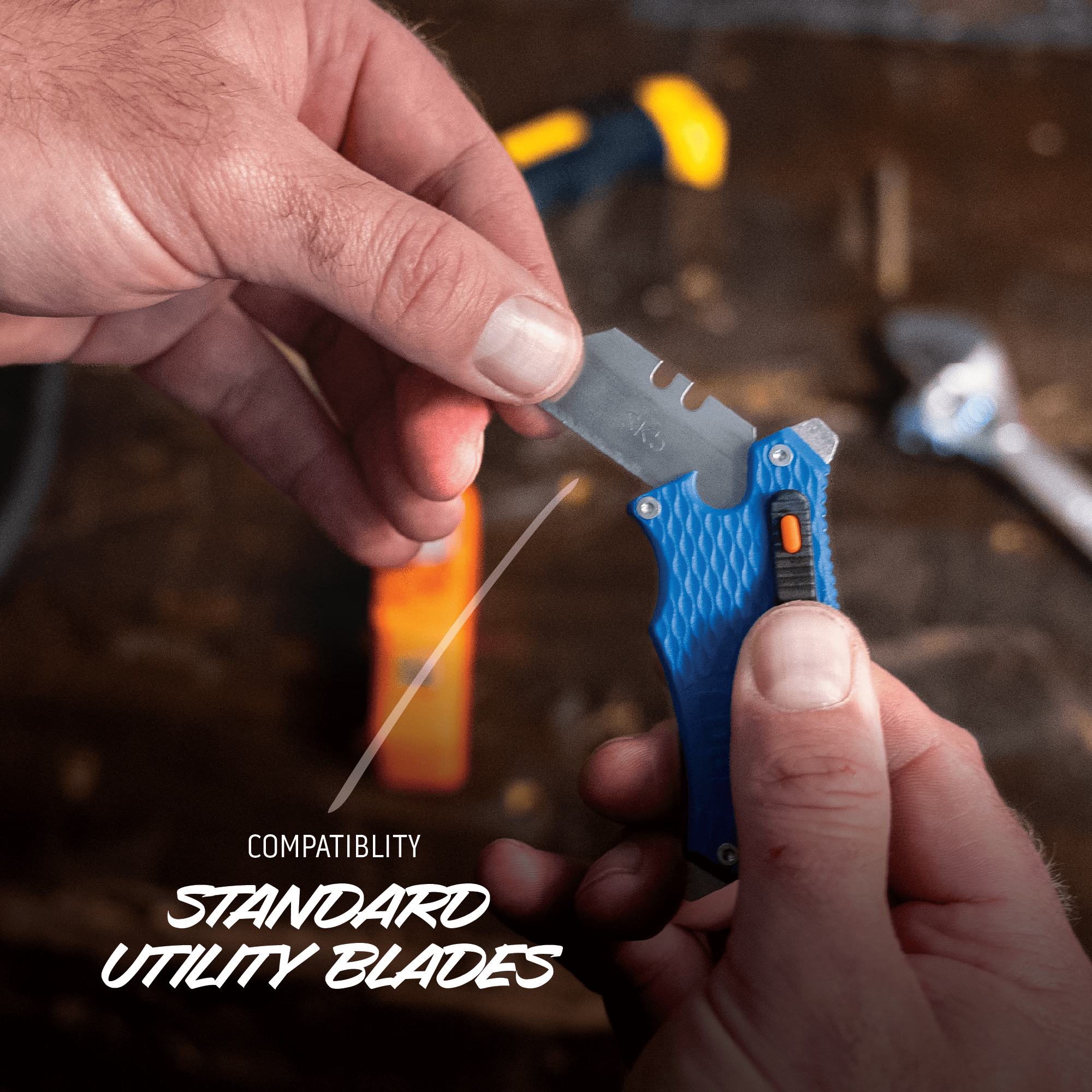 SK5

COMPATIBLITY

STANDARD UTILITY BLADES