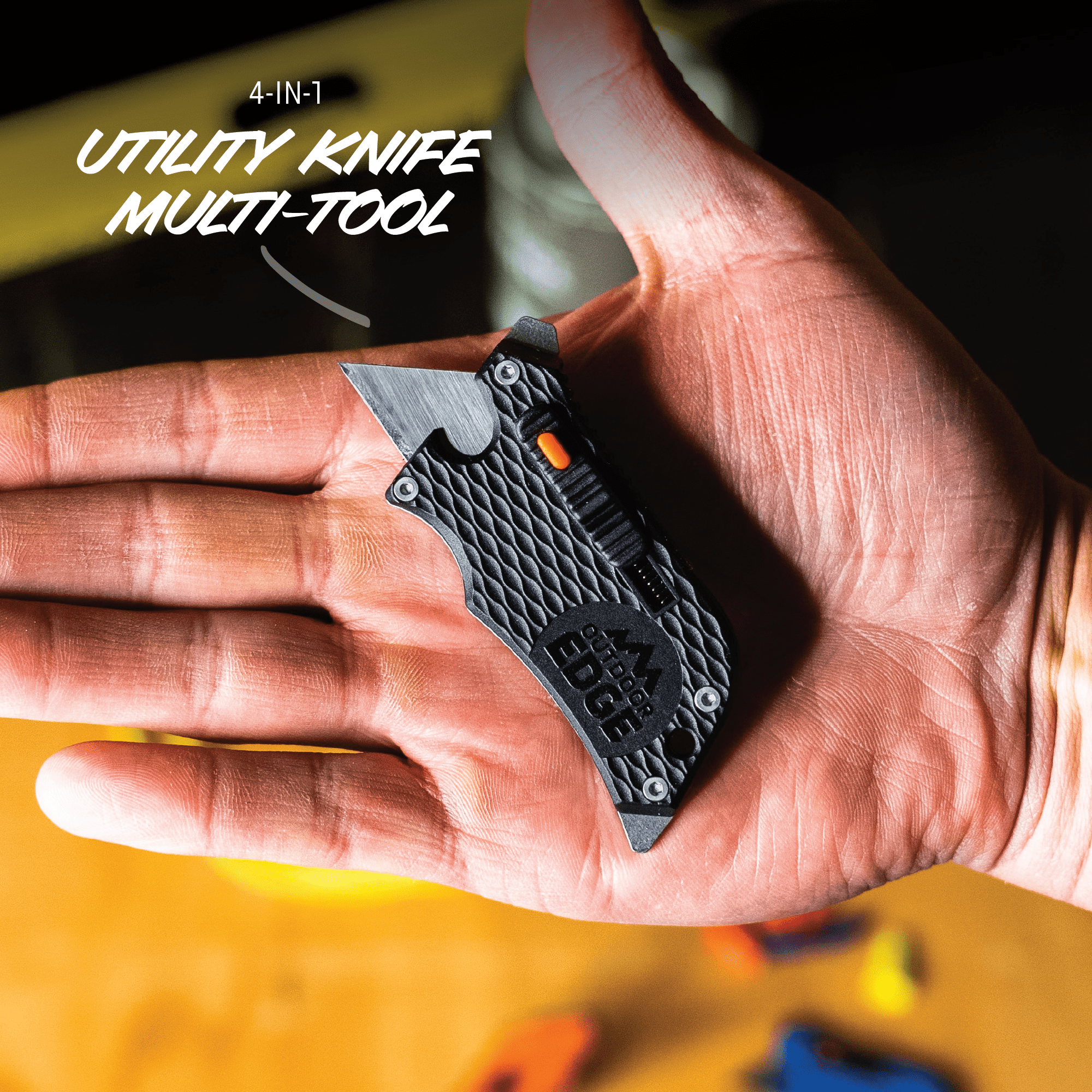 4-IN-1
UTILITY KNIFE
MULTI-TOOL

OUTDOOR
EDGE