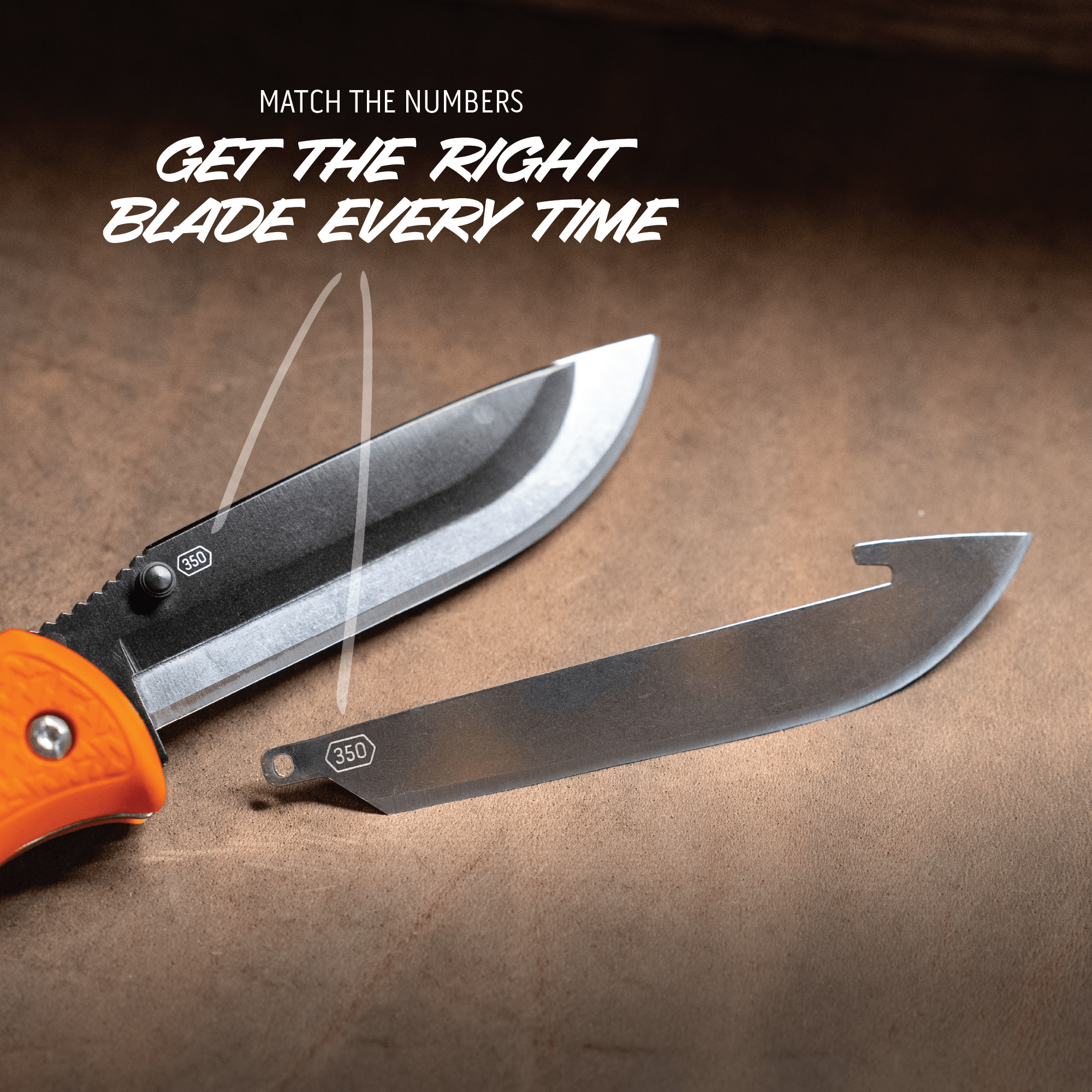 MATCH THE NUMBERS

GET THE RIGHT BLADE EVERY TIME

350

350