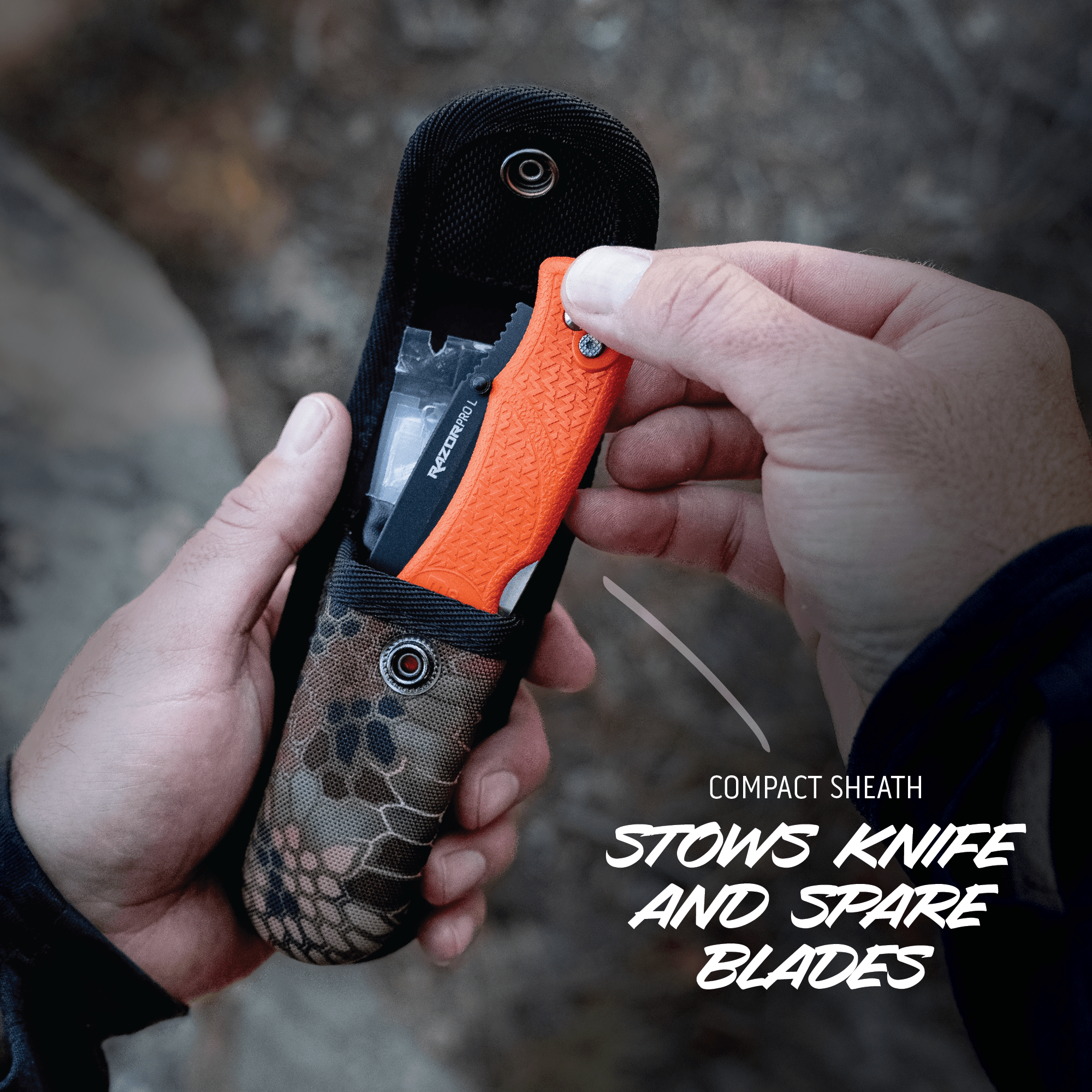 RAZORPRO L

COMPACT SHEATH

STOWS KNIFE AND SPARE BLADES