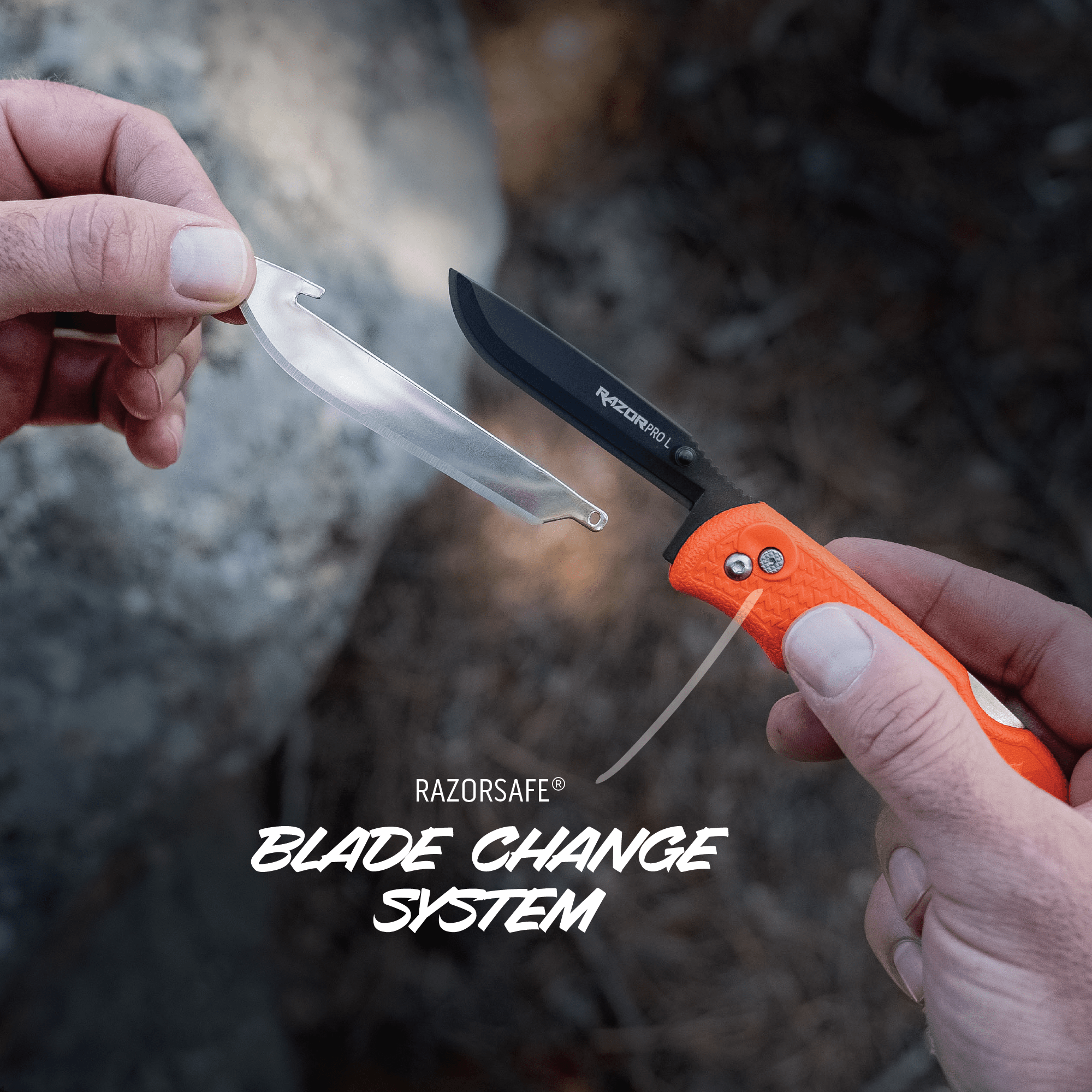 RAZORPRO L

RAZORSAFE®

BLADE CHANGE SYSTEM