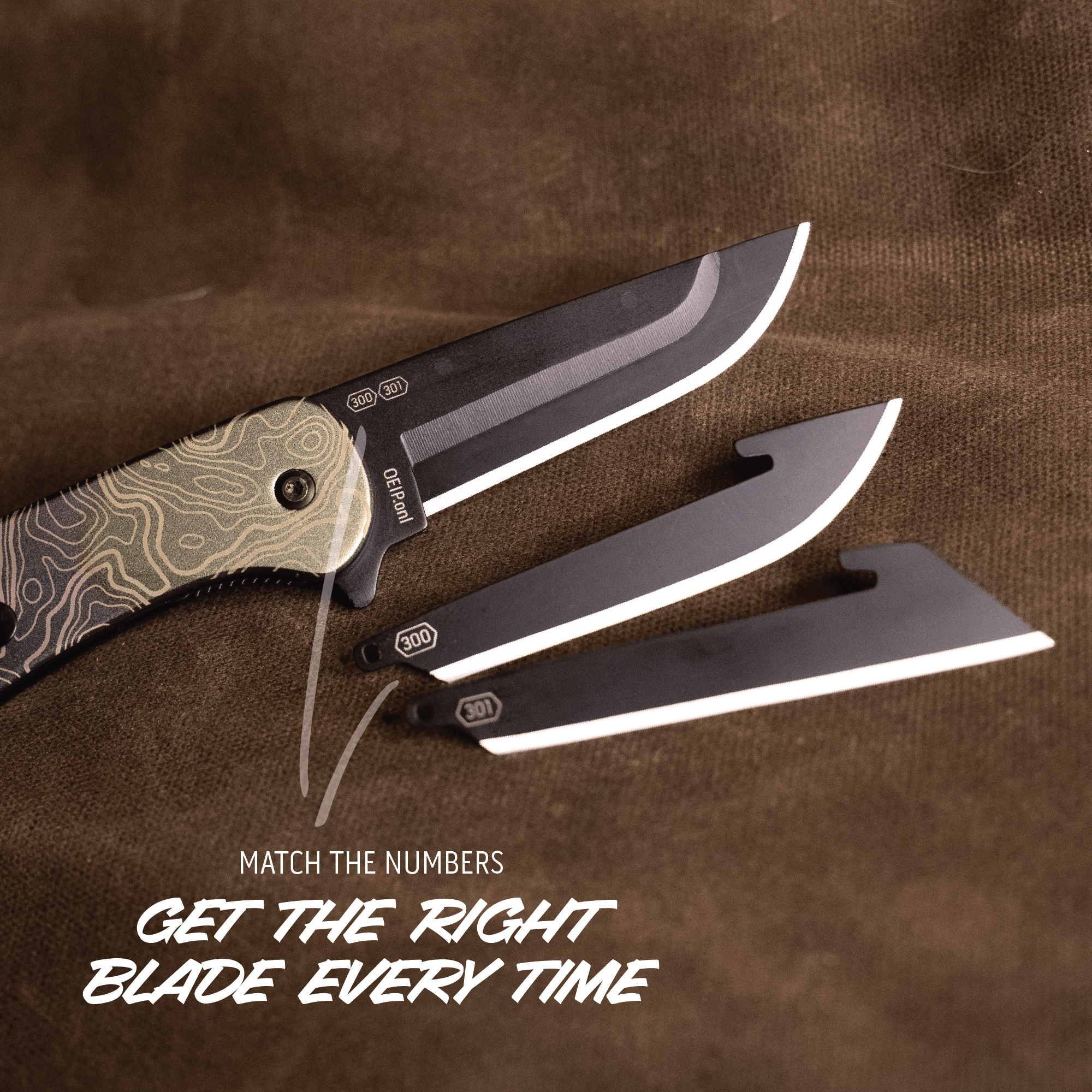 300 301

OEIP.onl

300

301

MATCH THE NUMBERS

GET THE RIGHT BLADE EVERY TIME