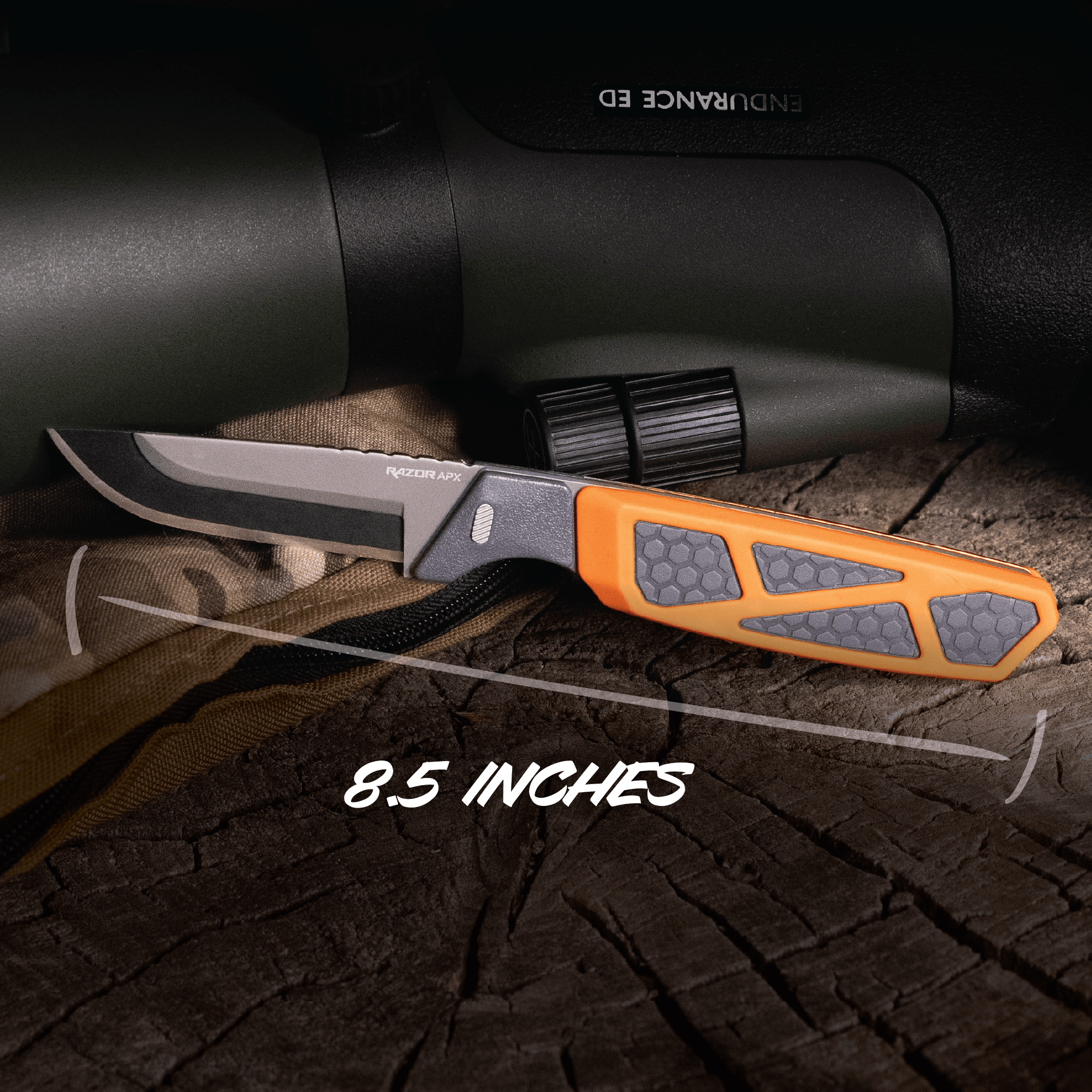 ENDURANCE ED

RAZOR APX

8.5 INCHES