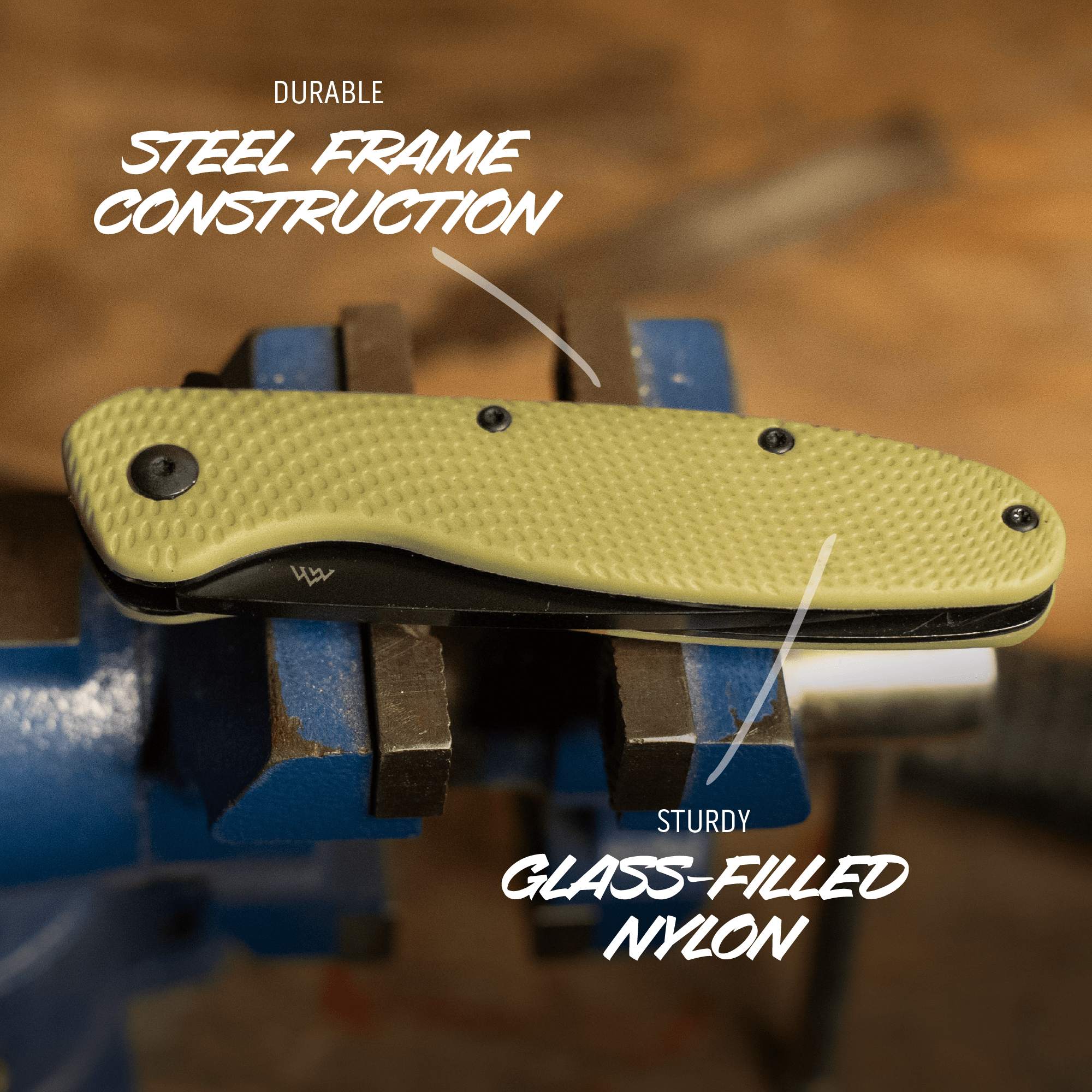 DURABLE

STEEL FRAME CONSTRUCTION

STURDY

GLASS-FILLED NYLON