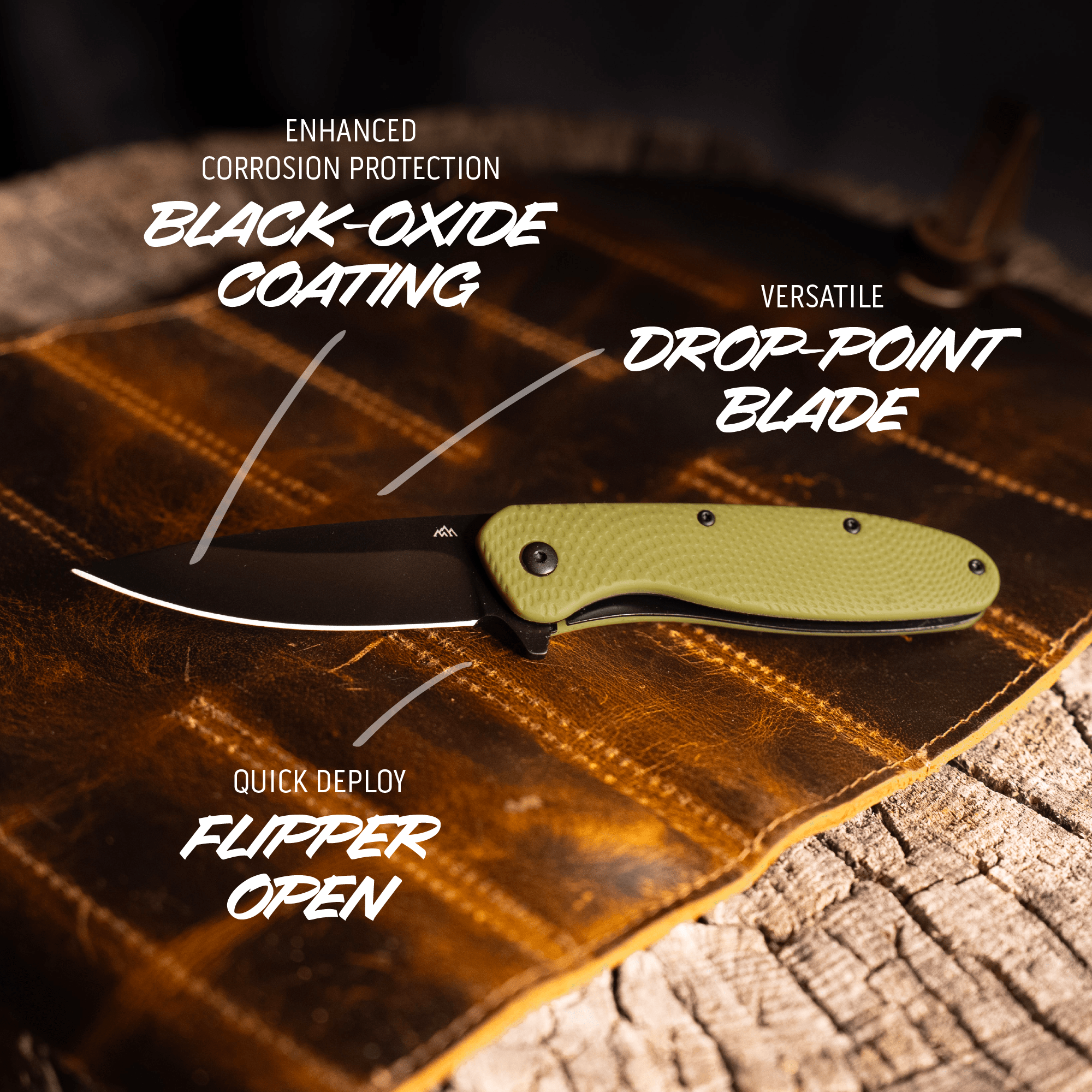 ENHANCED
CORROSION PROTECTION
BLACK-OXIDE
COATING

VERSATILE
DROP-POINT
BLADE

QUICK DEPLOY
FLIPPER
OPEN