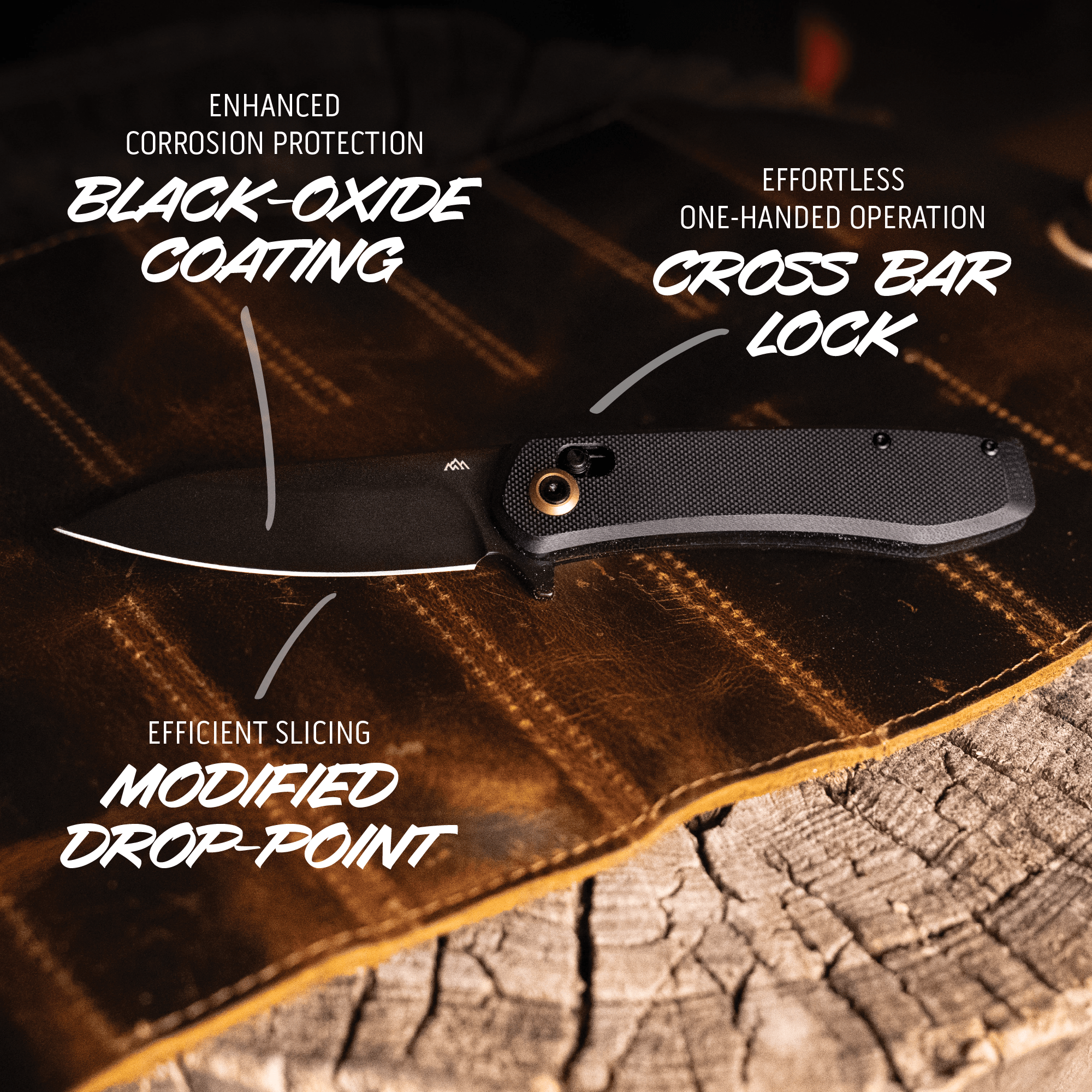 ENHANCED
CORROSION PROTECTION
BLACK-OXIDE
COATING

EFFORTLESS
ONE-HANDED OPERATION
CROSS BAR
LOCK

EFFICIENT SLICING
MODIFIED
DROP-POINT