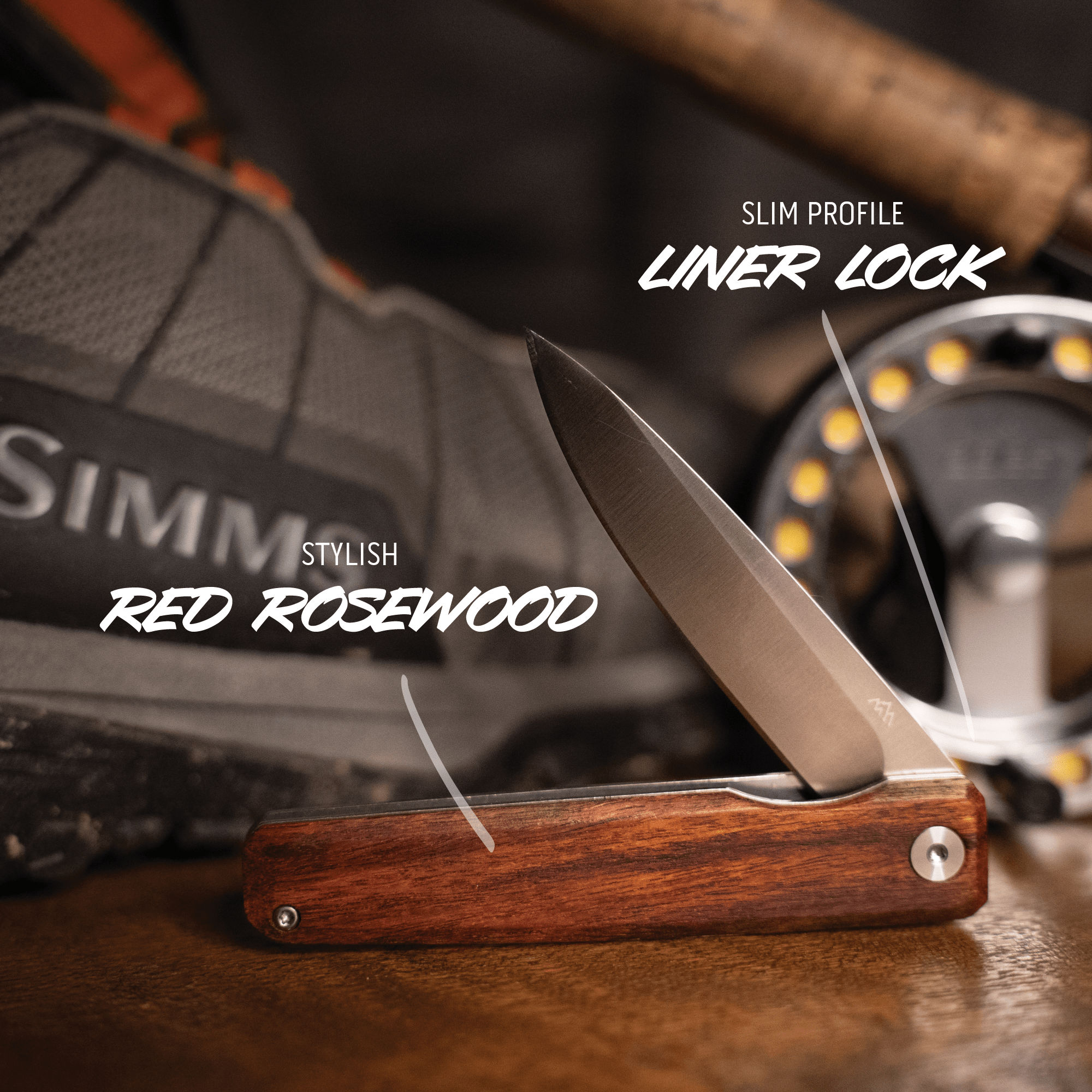 SLIM PROFILE
LINER LOCK

SIMMS

STYLISH
RED ROSEWOOD