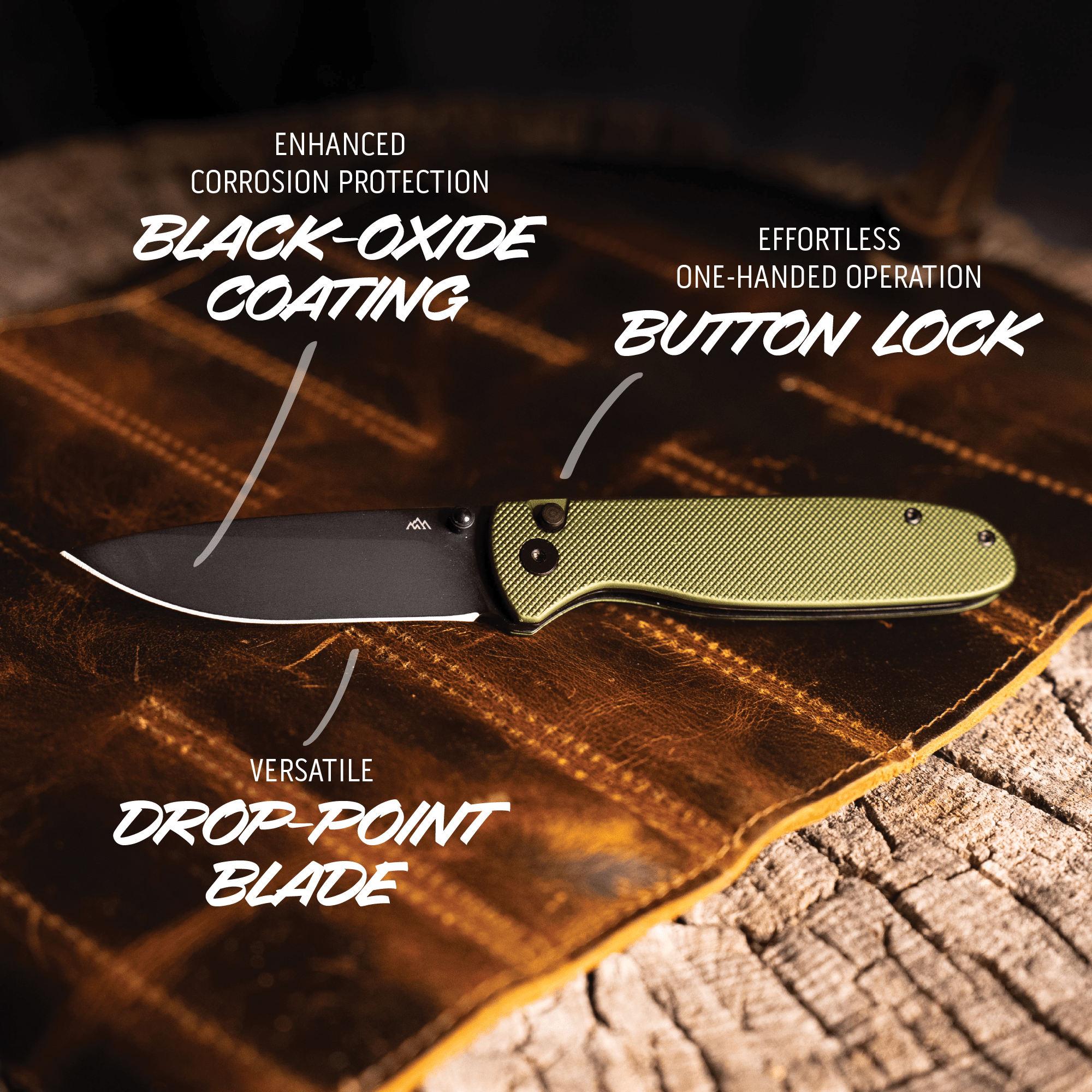 ENHANCED
CORROSION PROTECTION
BLACK-OXIDE COATING

EFFORTLESS
ONE-HANDED OPERATION
BUTTON LOCK

VERSATILE
DROP-POINT BLADE