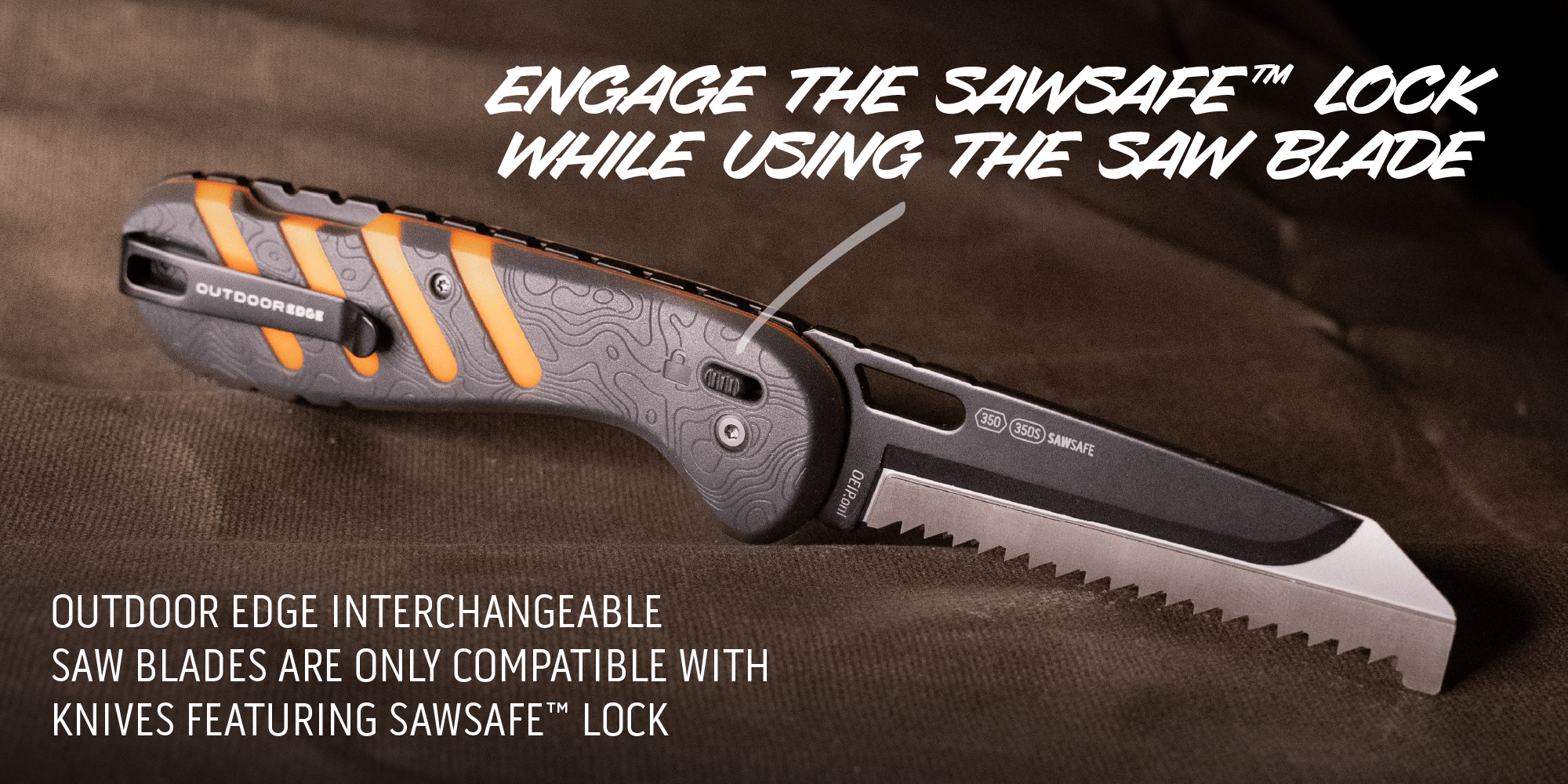 ENGAGE THE SAWSAFE™ LOCK WHILE USING THE SAW BLADE

OUTDOOREDGE

350 350S SAWSAFE

OEIPonl

OUTDOOR EDGE INTERCHANGEABLE SAW BLADES ARE ONLY COMPATIBLE WITH KNIVES FEATURING SAWSAFE™ LOCK