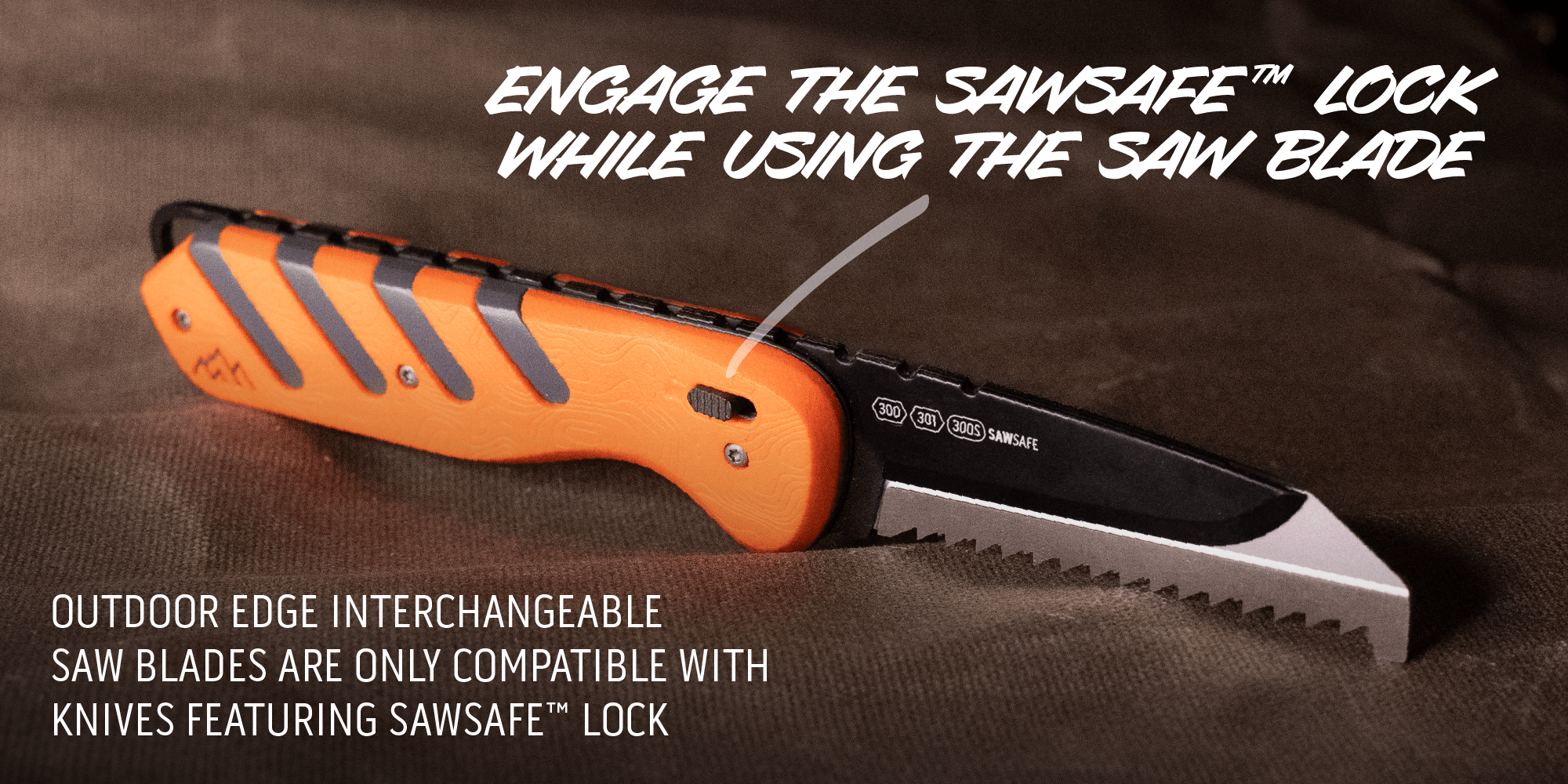 ENGAGE THE SAWSAFE™ LOCK WHILE USING THE SAW BLADE

300 301 300S SAWSAFE

OUTDOOR EDGE INTERCHANGEABLE SAW BLADES ARE ONLY COMPATIBLE WITH KNIVES FEATURING SAWSAFE™ LOCK