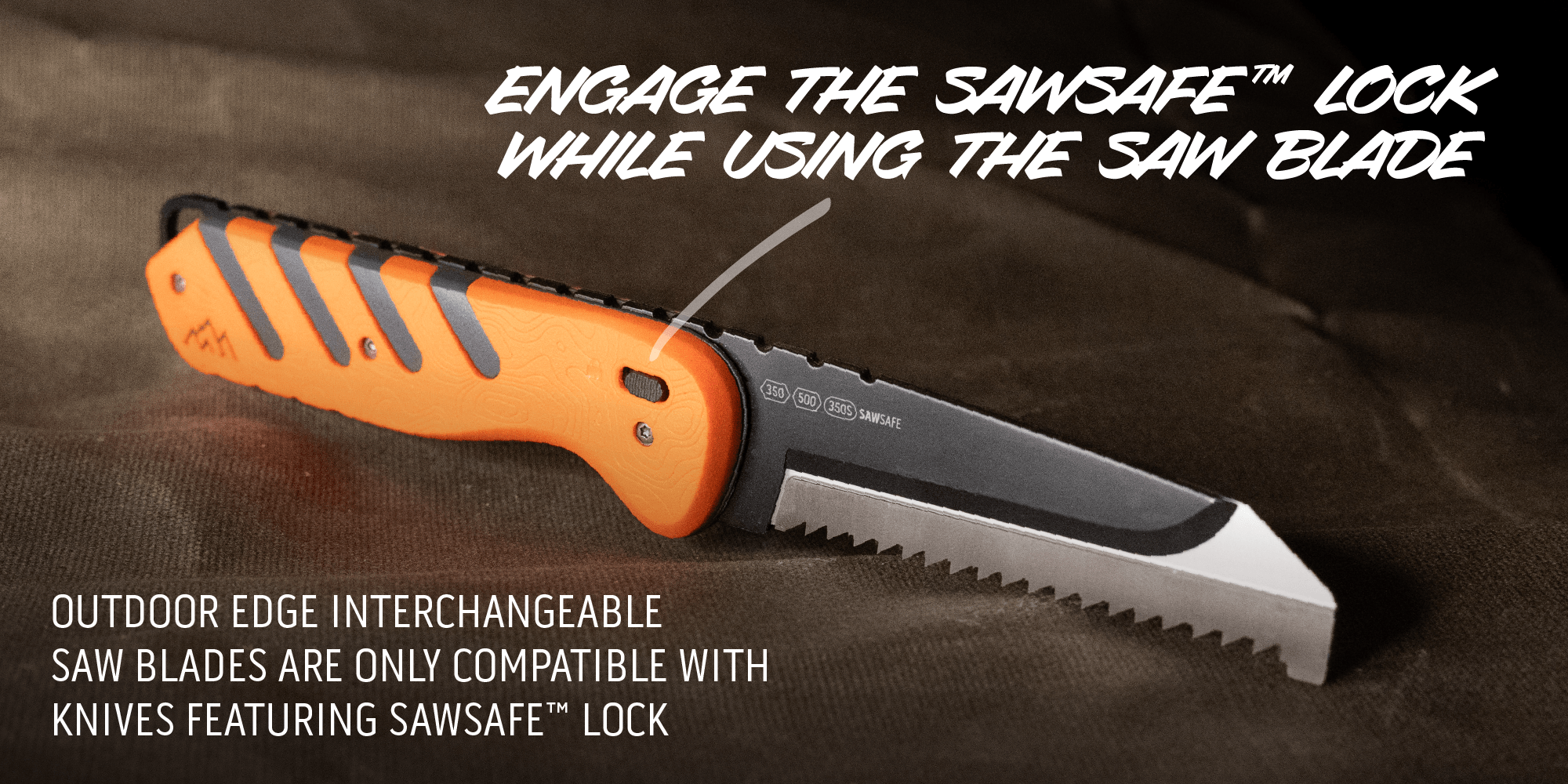 ENGAGE THE SAWSAFE™ LOCK WHILE USING THE SAW BLADE

350 500 350S SAWSAFE

OUTDOOR EDGE INTERCHANGEABLE SAW BLADES ARE ONLY COMPATIBLE WITH KNIVES FEATURING SAWSAFE™ LOCK