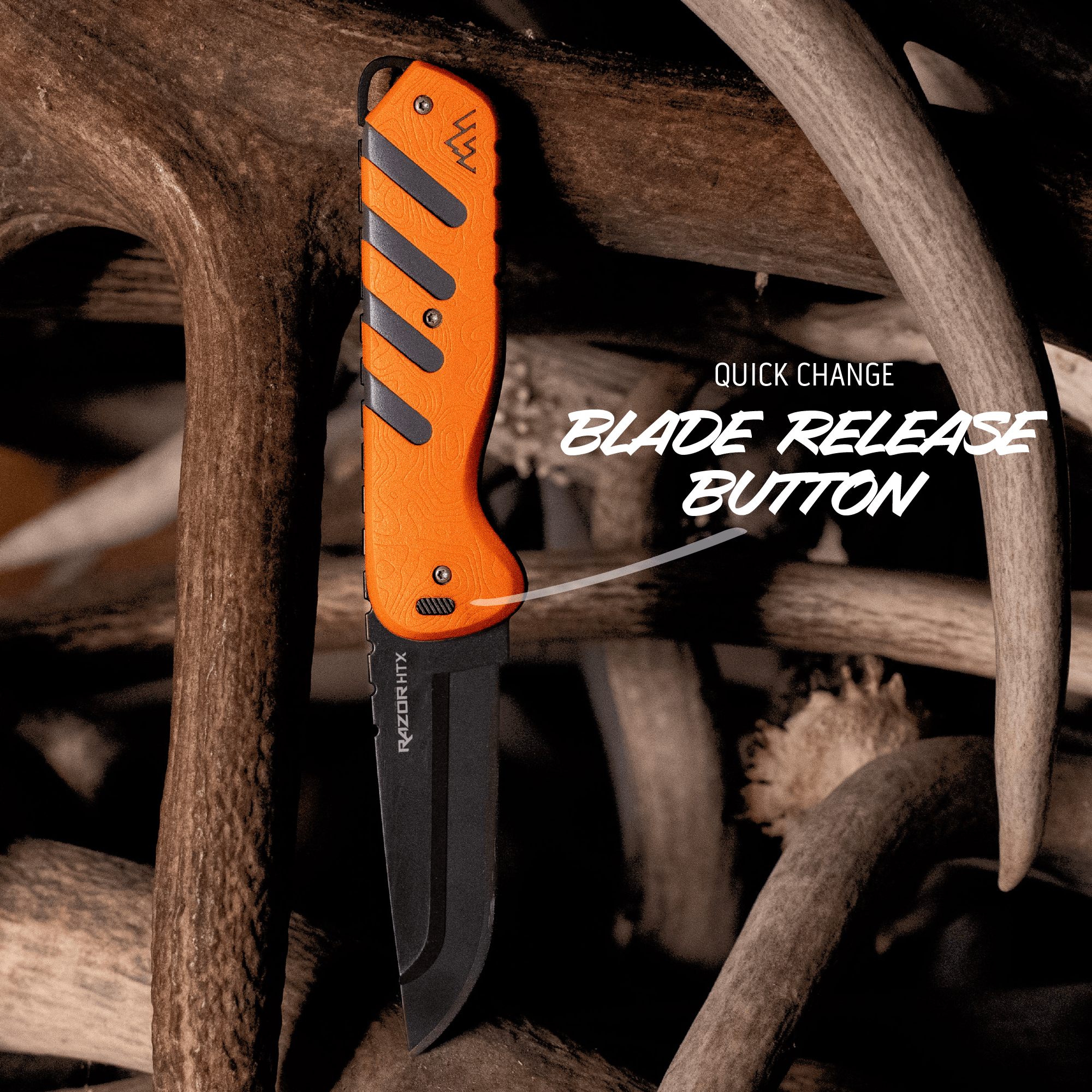 QUICK CHANGE
BLADE RELEASE BUTTON

RAZOR HTX