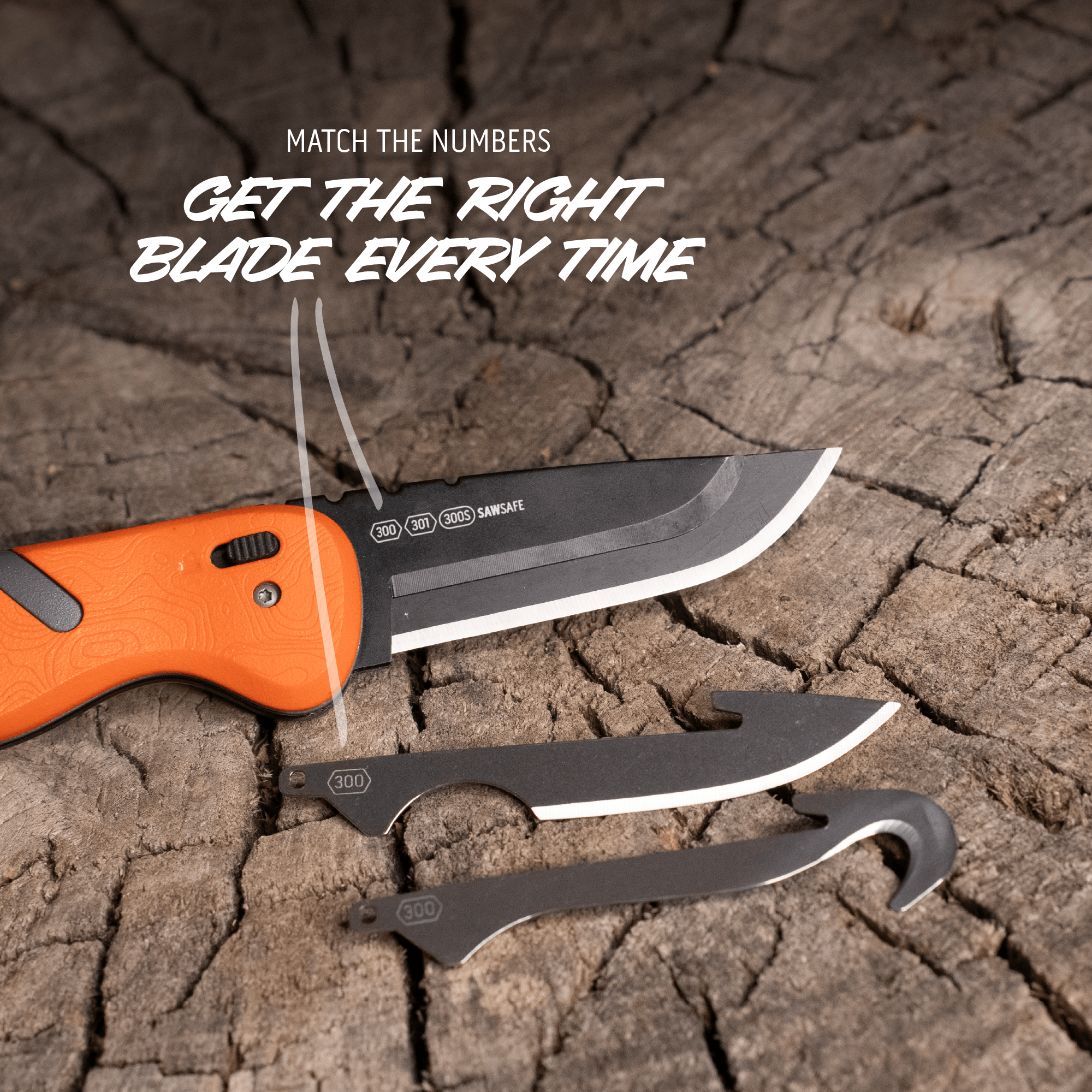 MATCH THE NUMBERS

GET THE RIGHT BLADE EVERY TIME

300 301 300S SAWSAFE

300

300