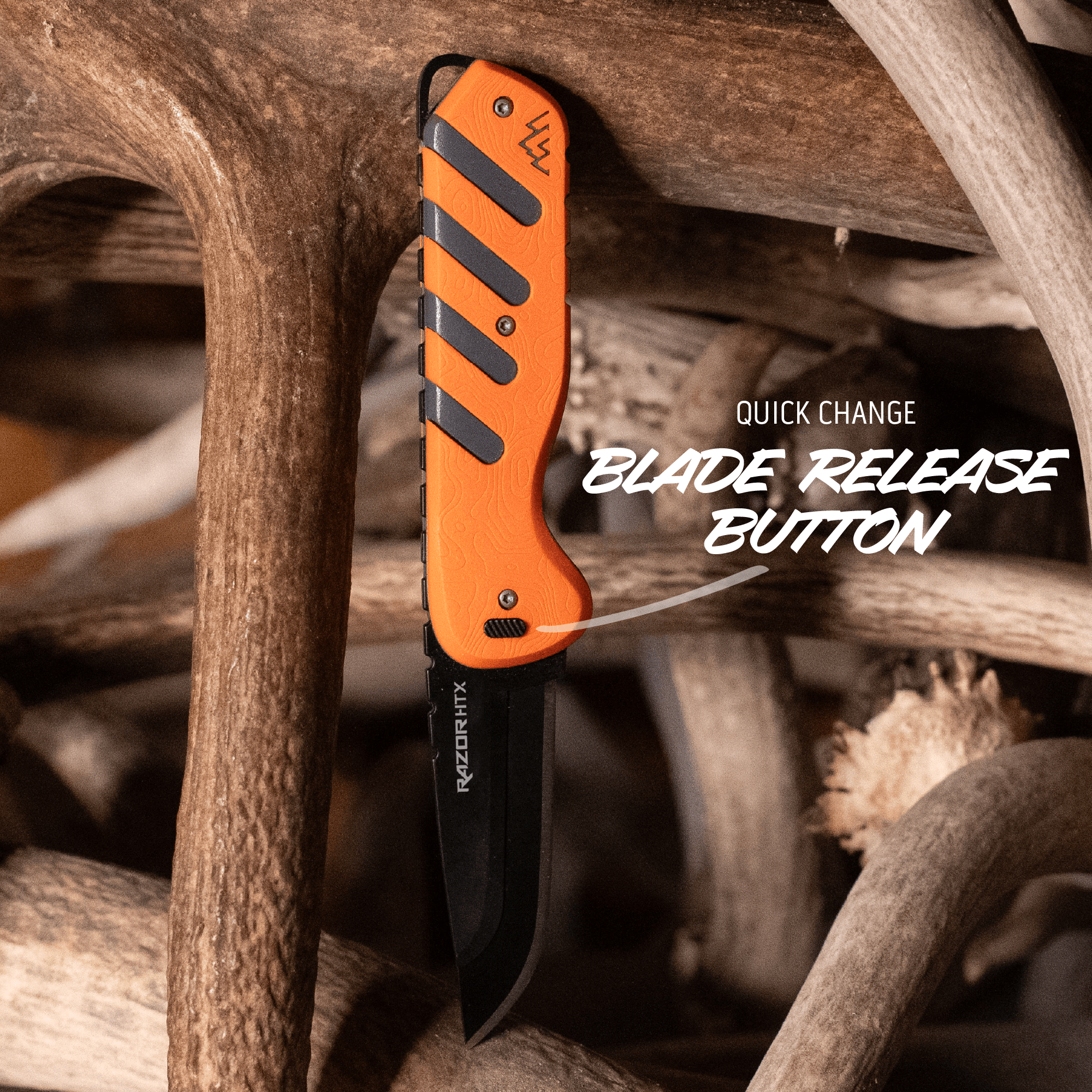 QUICK CHANGE
BLADE RELEASE BUTTON

RAZOR HTX