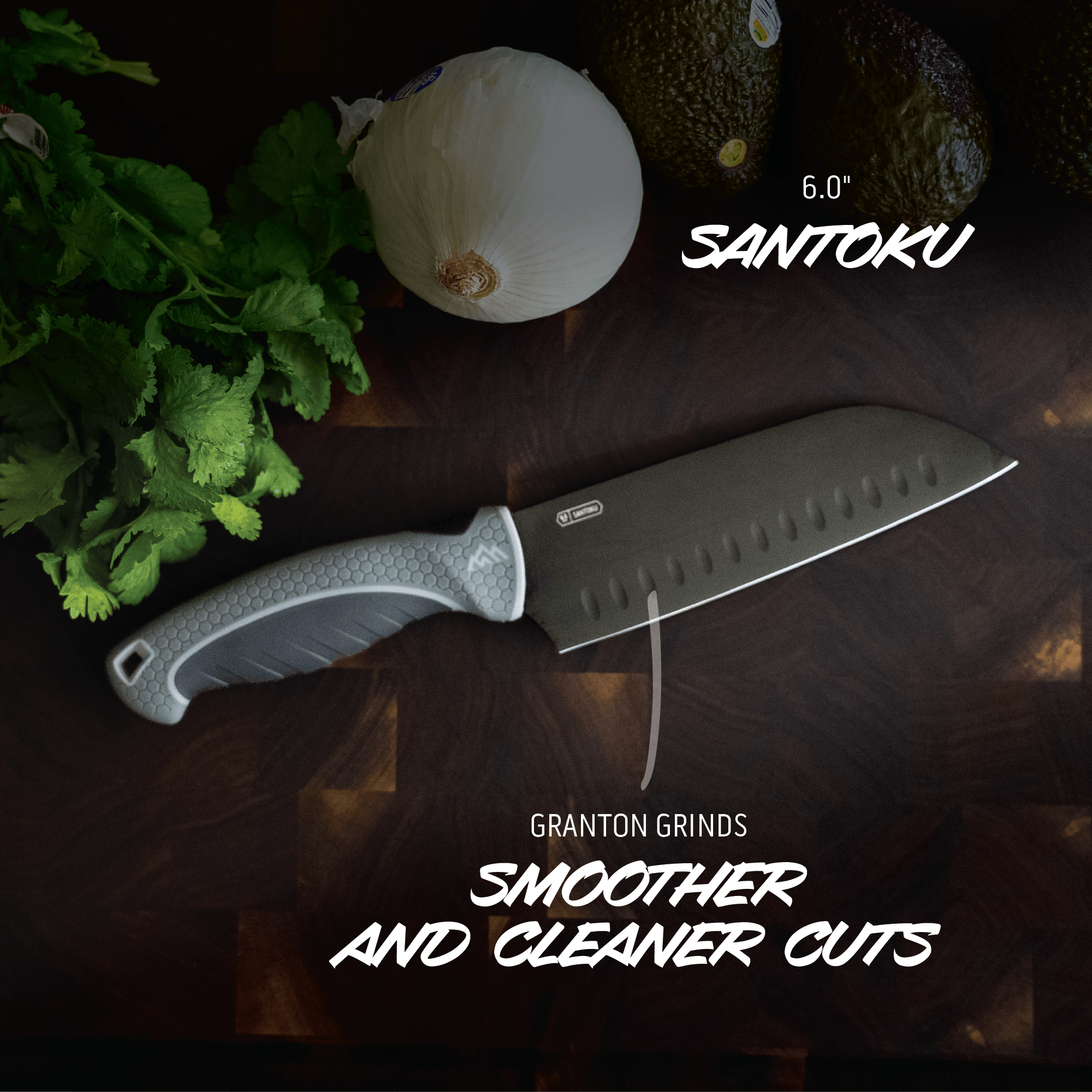 6.0"
SANTOKU

SANTOKU

GRANTON GRINDS
SMOOTHER AND CLEANER CUTS