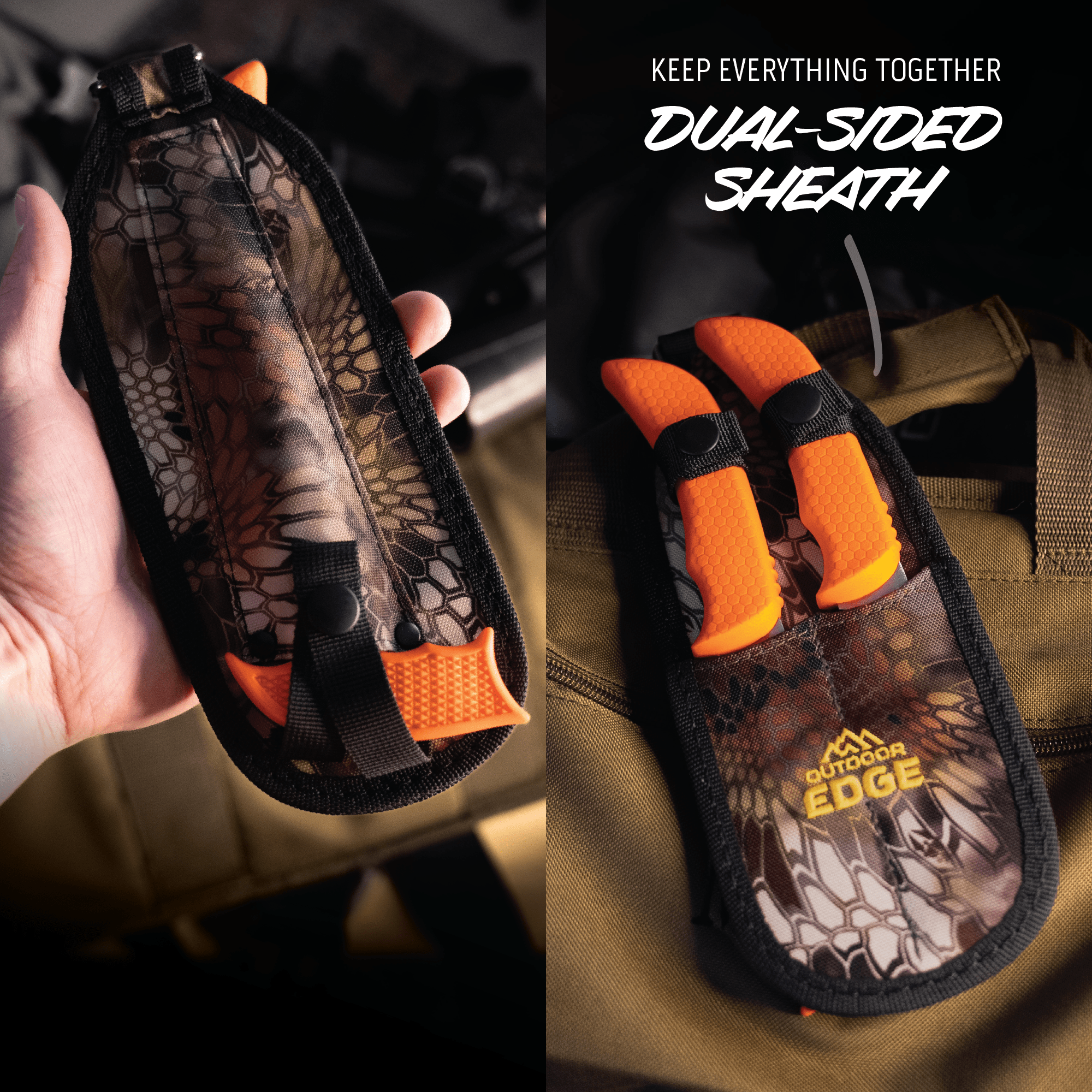 KEEP EVERYTHING TOGETHER

DUAL-SIDED SHEATH

OUTDOOR EDGE