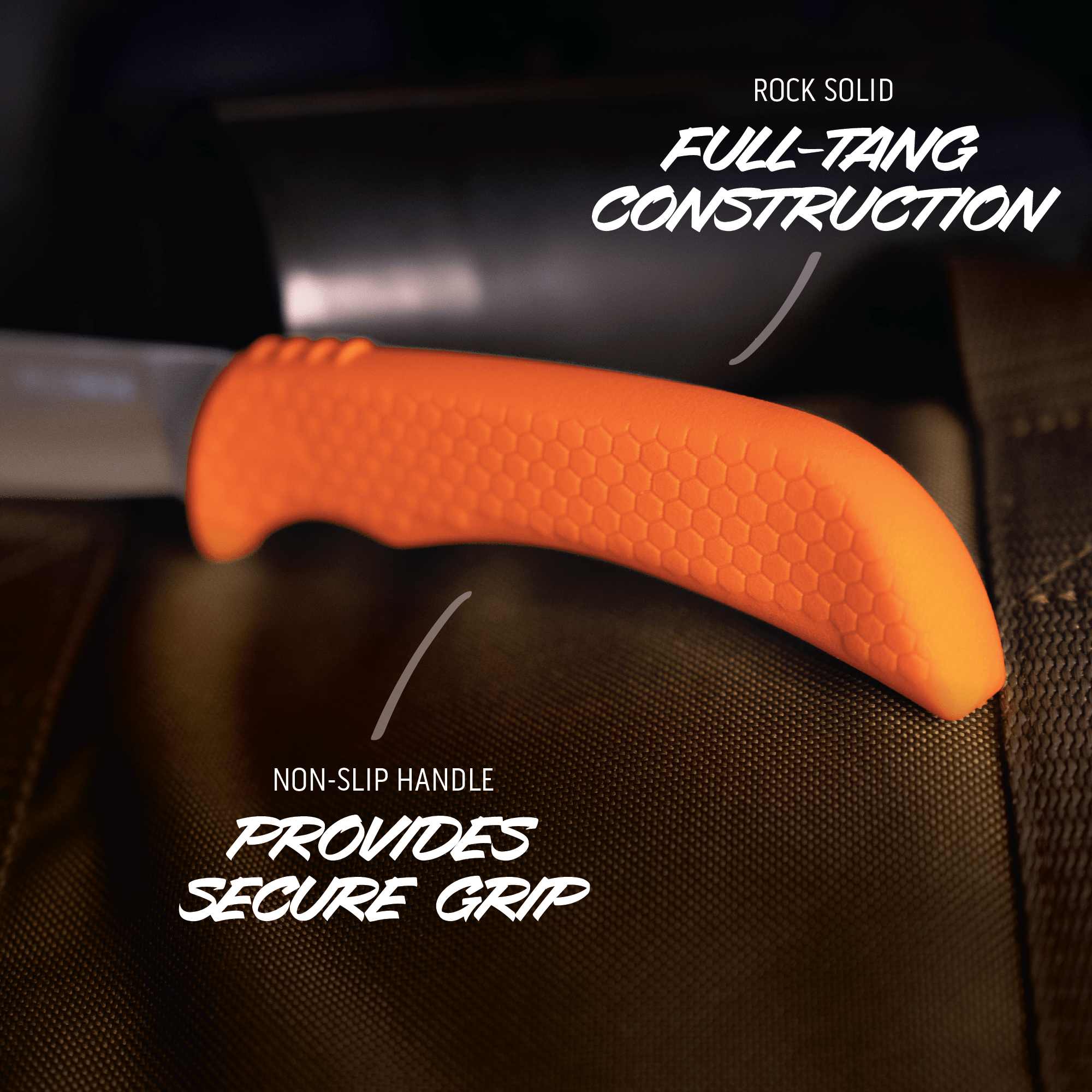 ROCK SOLID

FULL-TANG CONSTRUCTION

NON-SLIP HANDLE

PROVIDES SECURE GRIP