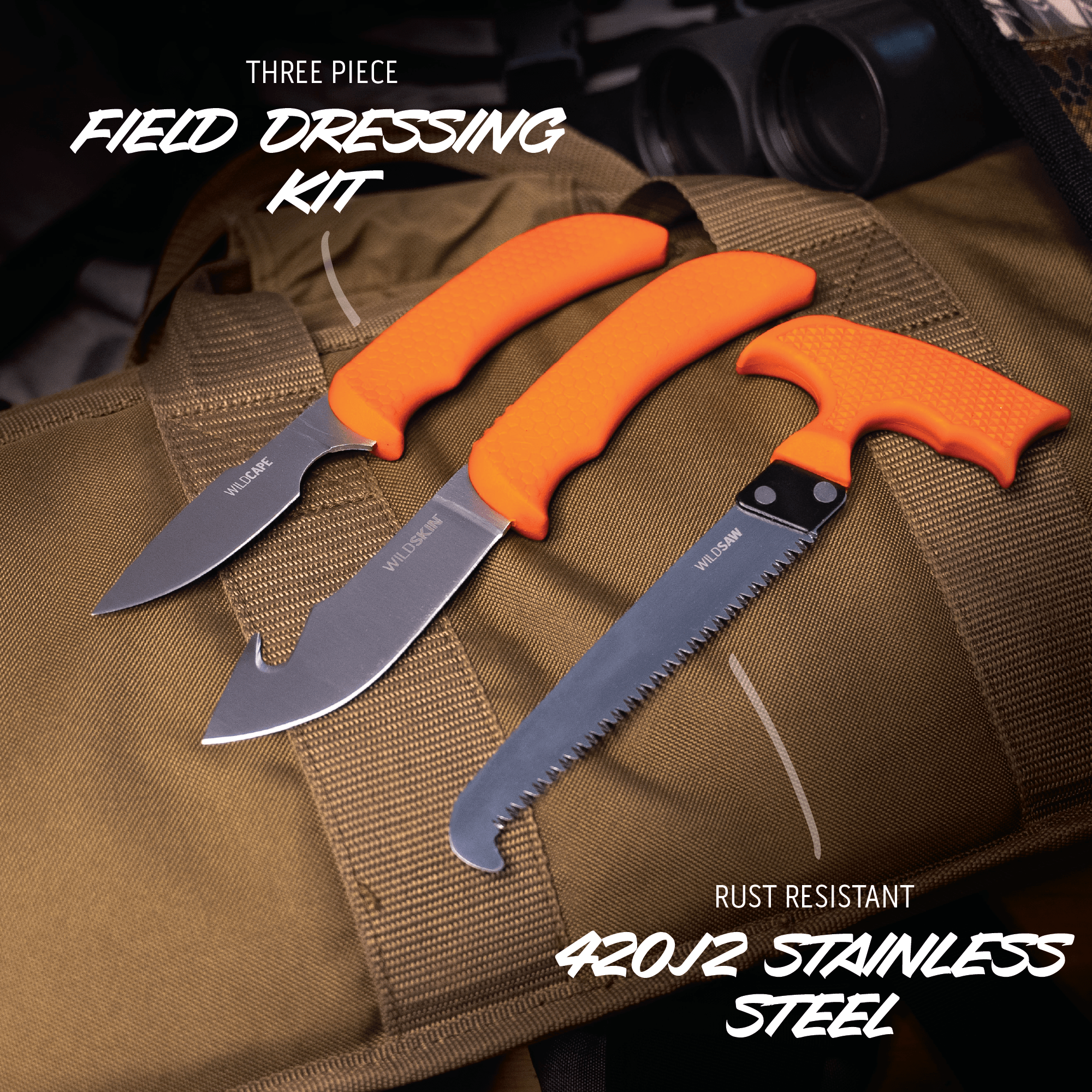 THREE PIECE

FIELD DRESSING KIT

WILDCAPE

WILDSKIN

WILDSAW

RUST RESISTANT

420J2 STAINLESS STEEL