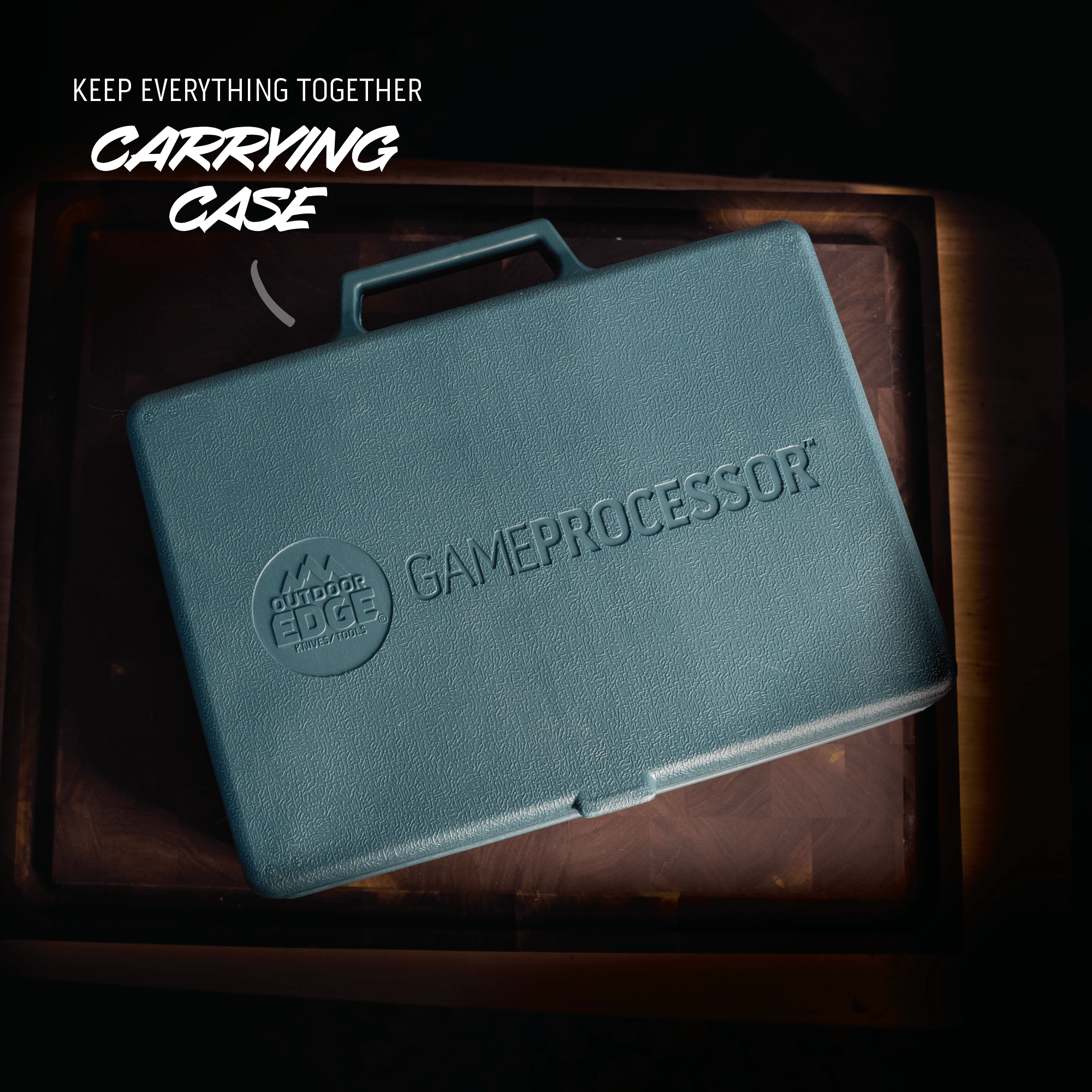 KEEP EVERYTHING TOGETHER

CARRYING CASE

OUTDOOR EDGE® KNIVES/TOOLS

GAMEPROCESSOR™