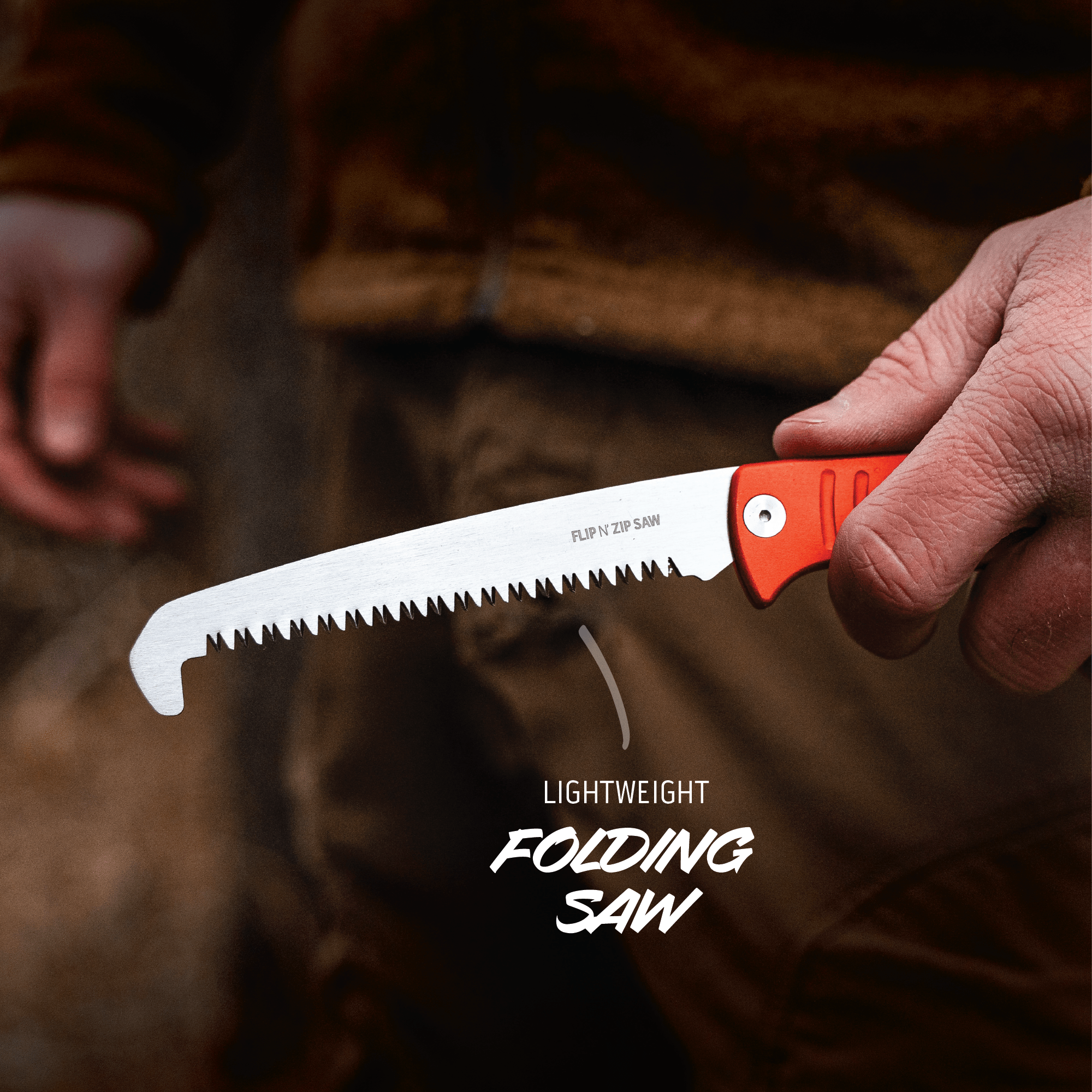 FLIP N' ZIP SAW

LIGHTWEIGHT

FOLDING SAW