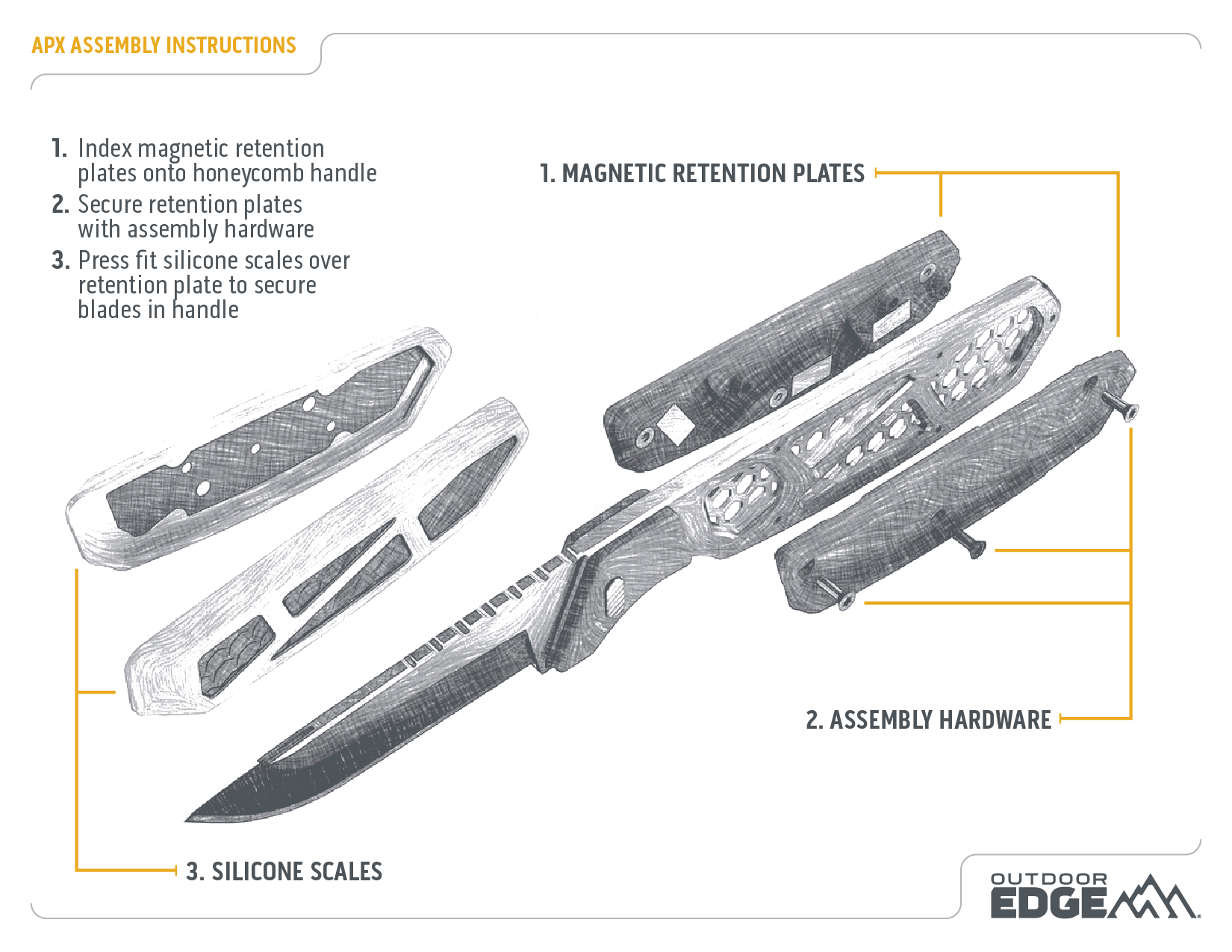 APX ASSEMBLY INSTRUCTIONS

1. Index magnetic retention plates onto honeycomb handle
2. Secure retention plates with assembly hardware
3. Press fit silicone scales over retention plate to secure blades in handle

1. MAGNETIC RETENTION PLATES

2. ASSEMBLY HARDWARE

3. SILICONE SCALES

OUTDOOR EDGE