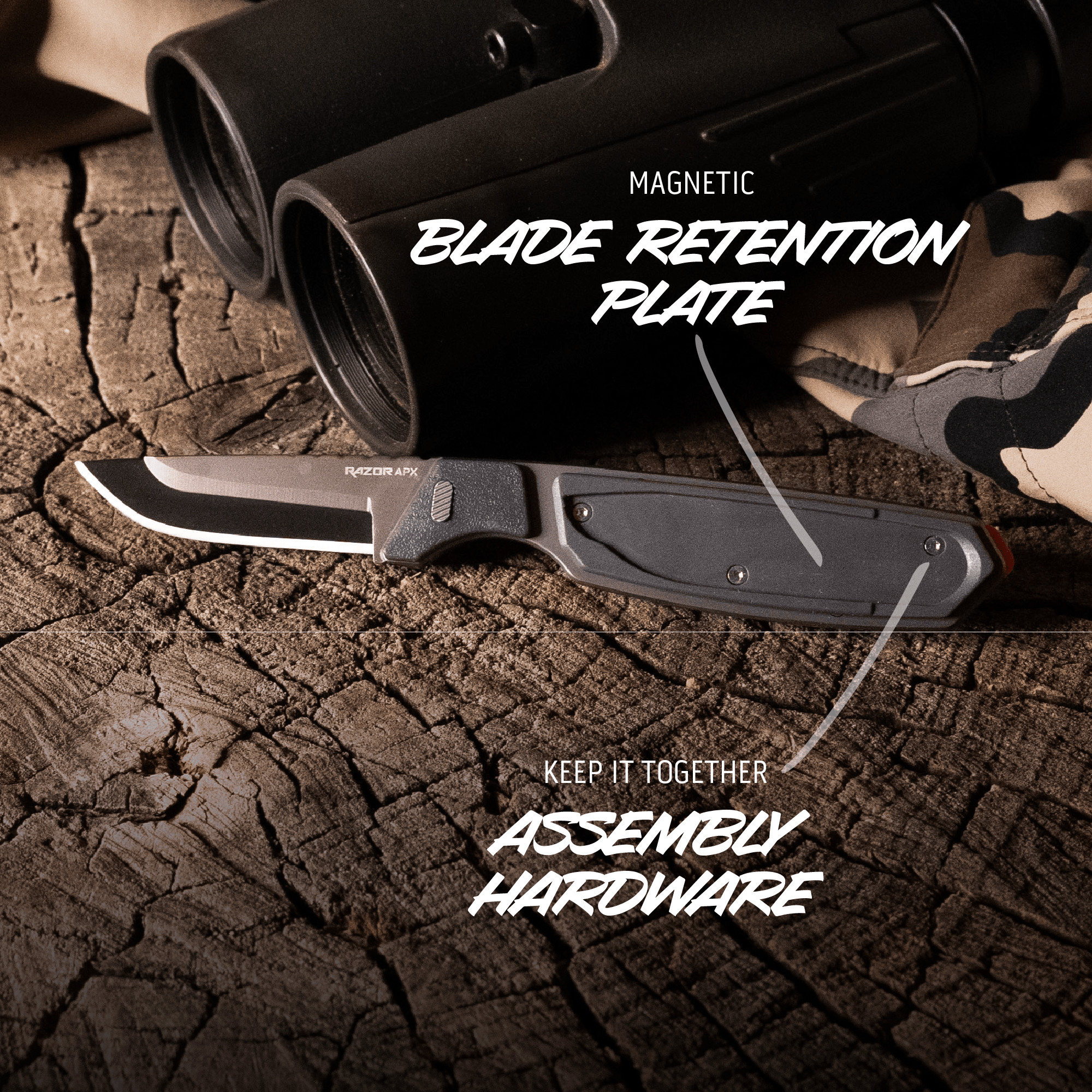 MAGNETIC
BLADE RETENTION PLATE

RAZOR APX

KEEP IT TOGETHER
ASSEMBLY HARDWARE